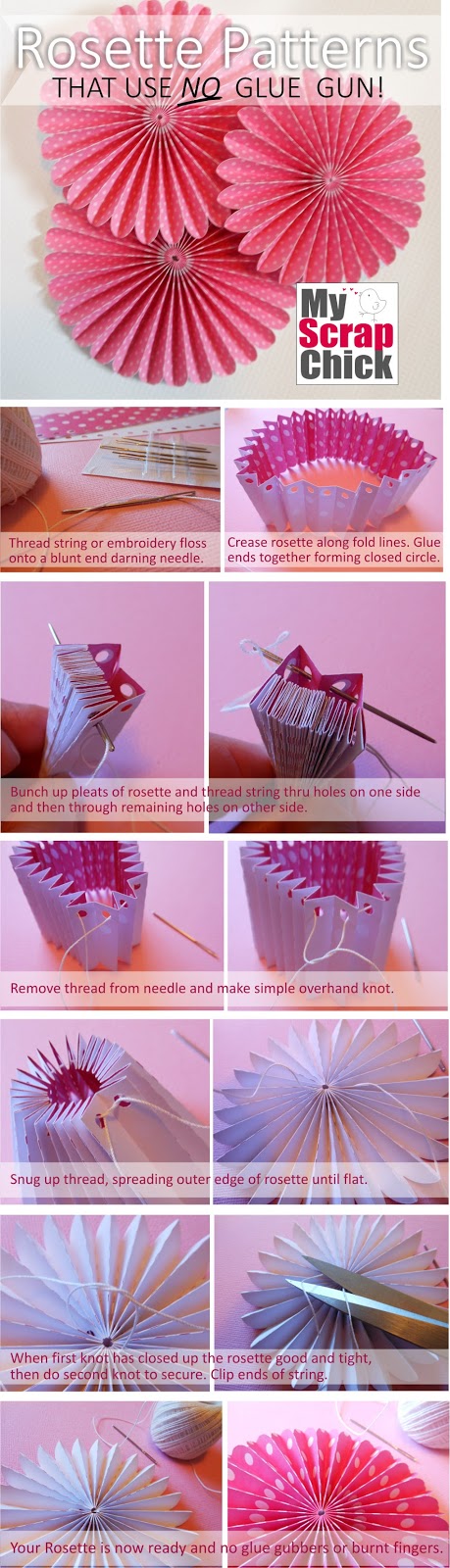 Rosette Patterns
THAT USE NO GLUE GUN!

My Scrap Chick

Thread string or embroidery floss onto a blunt end darning needle.

Crease rosette along fold lines. Glue ends together forming closed circle.

Bunch up pleats of rosette and thread string thru holes on one side and then through remaining holes on other side.

Remove thread from needle and make simple overhand knot.

Snug up thread, spreading outer edge of rosette until flat.

When first knot has closed up the rosette good and tight, then do second knot to secure. Clip ends of string.

Your Rosette is now ready and no glue gubbers or burnt fingers.