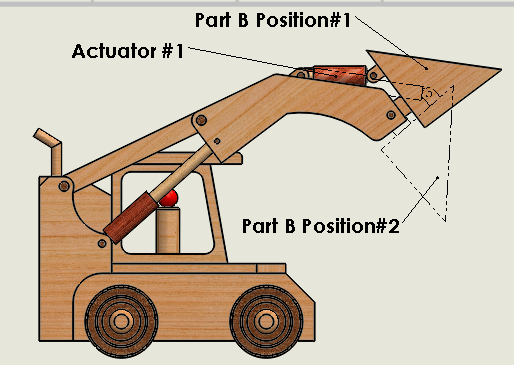 Part B Position#1

Actuator #1

Part B Position#2