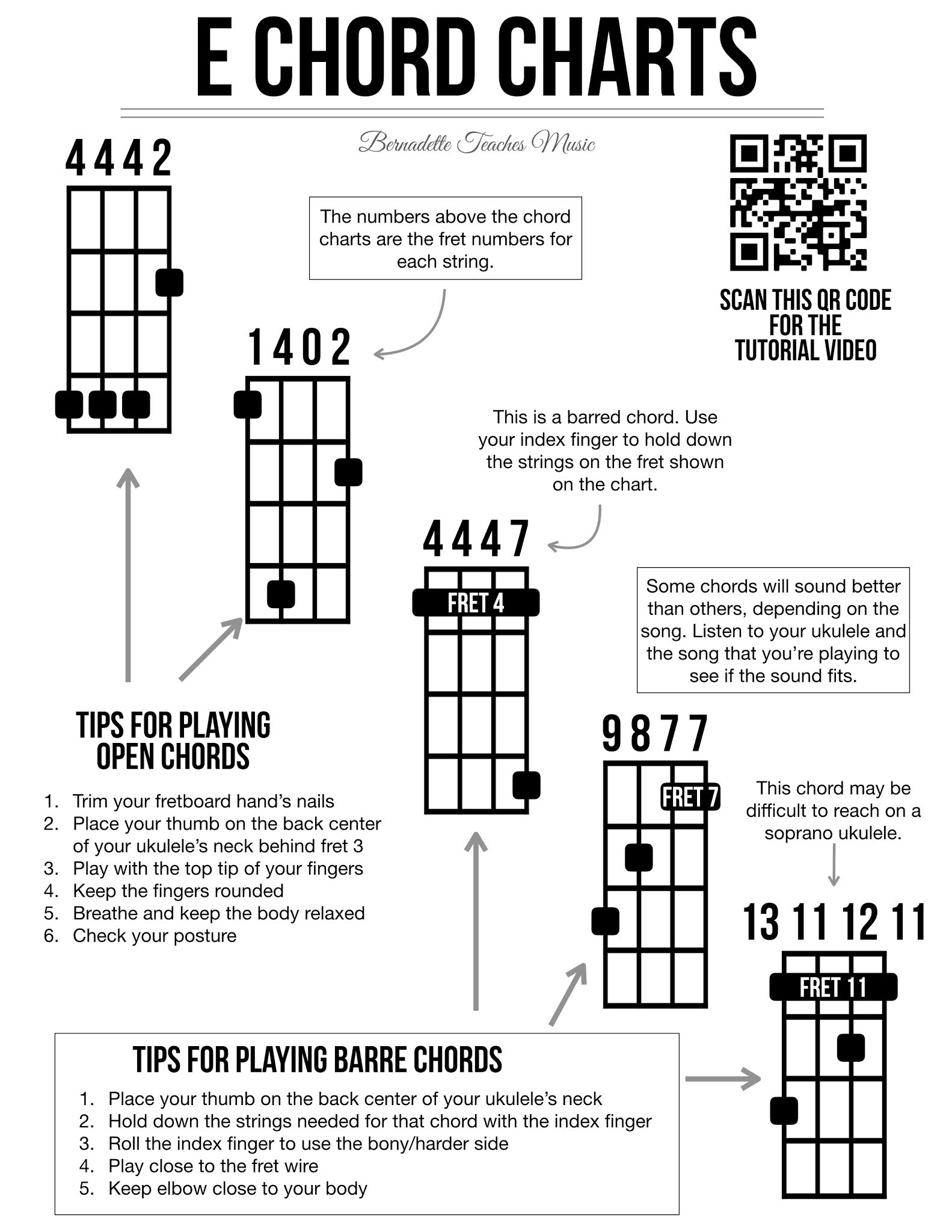 E CHORD CHARTS

Bernadette Teaches Music

4 4 4 2

The numbers above the chord charts are the fret numbers for each string.

SCAN THIS QR CODE FOR THE TUTORIAL VIDEO

1 4 0 2

This is a barred chord. Use your index finger to hold down the strings on the fret shown on the chart.

4 4 4 7

FRET 4

Some chords will sound better than others, depending on the song. Listen to your ukulele and the song that you're playing to see if the sound fits.

TIPS FOR PLAYING OPEN CHORDS

1. Trim your fretboard hand's nails
2. Place your thumb on the back center of your ukulele's neck behind fret 3
3. Play with the top tip of your fingers
4. Keep the fingers rounded
5. Breathe and keep the body relaxed
6. Check your posture

9 8 7 7

FRET 7

This chord may be difficult to reach on a soprano ukulele.

13 11 12 11

FRET 11

TIPS FOR PLAYING BARRE CHORDS

1. Place your thumb on the back center of your ukulele's neck
2. Hold down the strings needed for that chord with the index finger
3. Roll the index finger to use the bony/harder side
4. Play close to the fret wire
5. Keep elbow close to your body