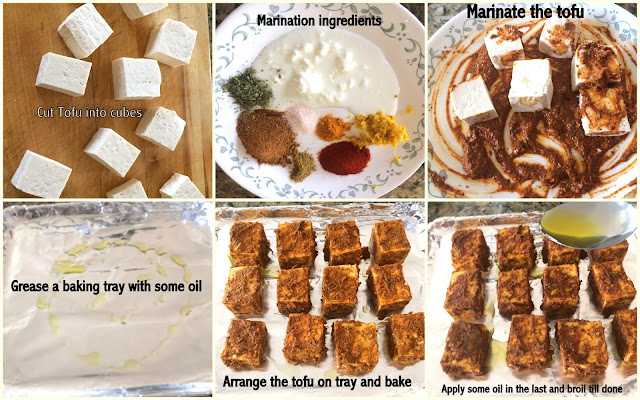 Cut Tofu into cubes

Marination ingredients

Marinate the tofu

Grease a baking tray with some oil

Arrange the tofu on tray and bake

Apply some oil in the last and broil till done