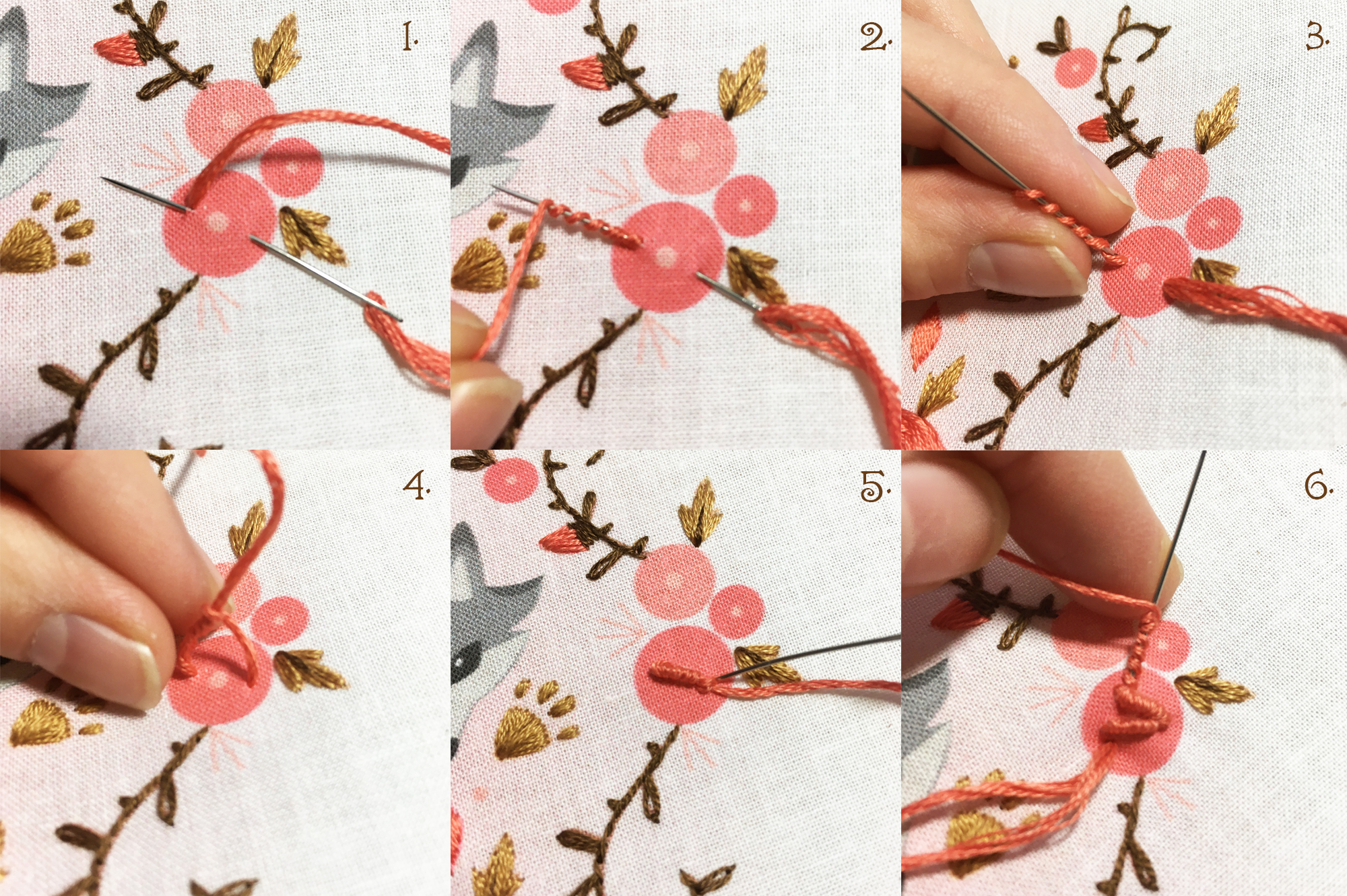 1.

2.

3.

4.

5.

6.