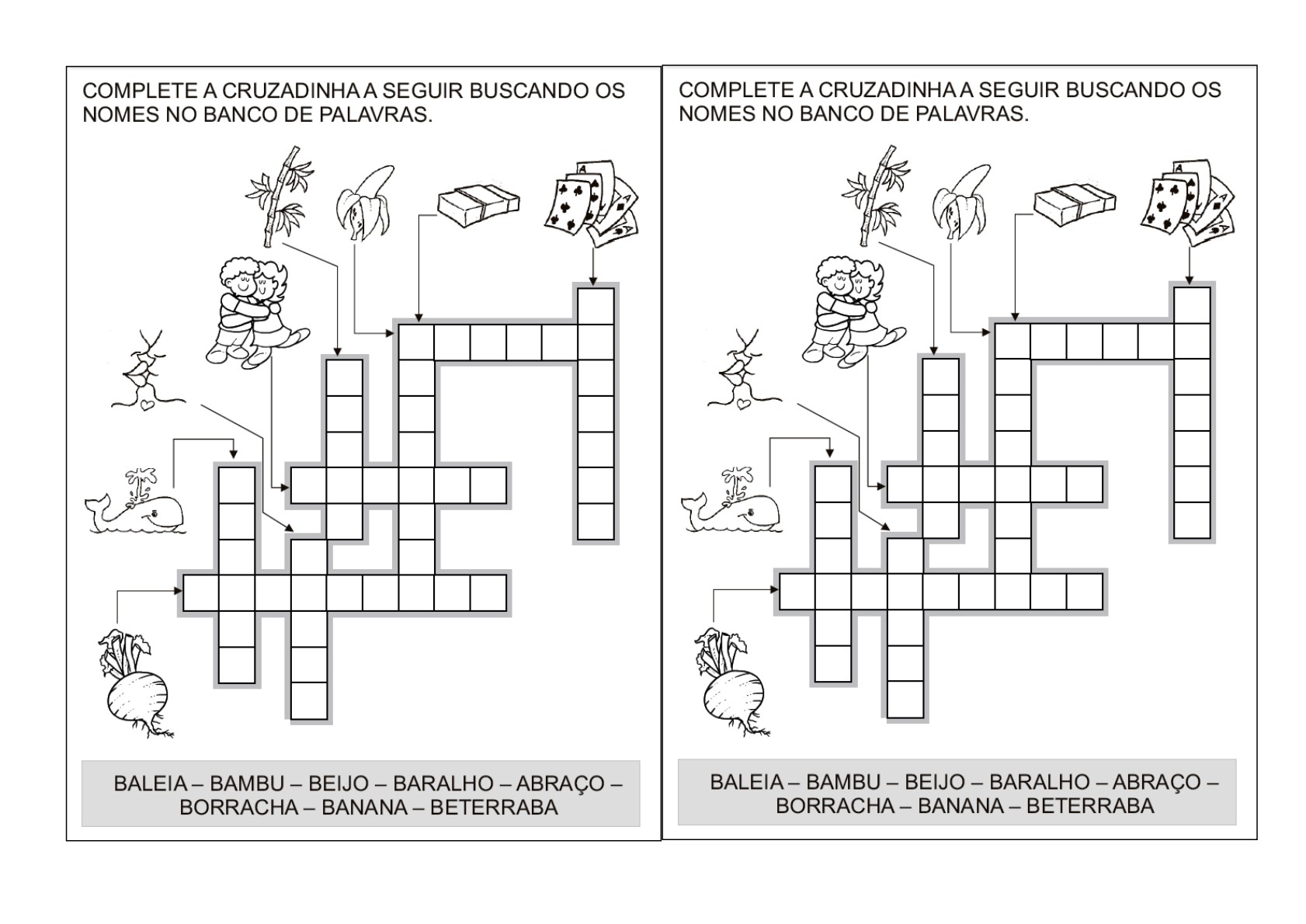 COMPLETE A CRUZADINHA A SEGUIR BUSCANDO OS NOMES NO BANCO DE PALAVRAS.

BALEIA – BAMBU – BEIJO – BARALHO – ABRAÇO – BORRACHA – BANANA – BETERRABA

COMPLETE A CRUZADINHA A SEGUIR BUSCANDO OS NOMES NO BANCO DE PALAVRAS.

BALEIA – BAMBU – BEIJO – BARALHO – ABRAÇO – BORRACHA – BANANA – BETERRABA