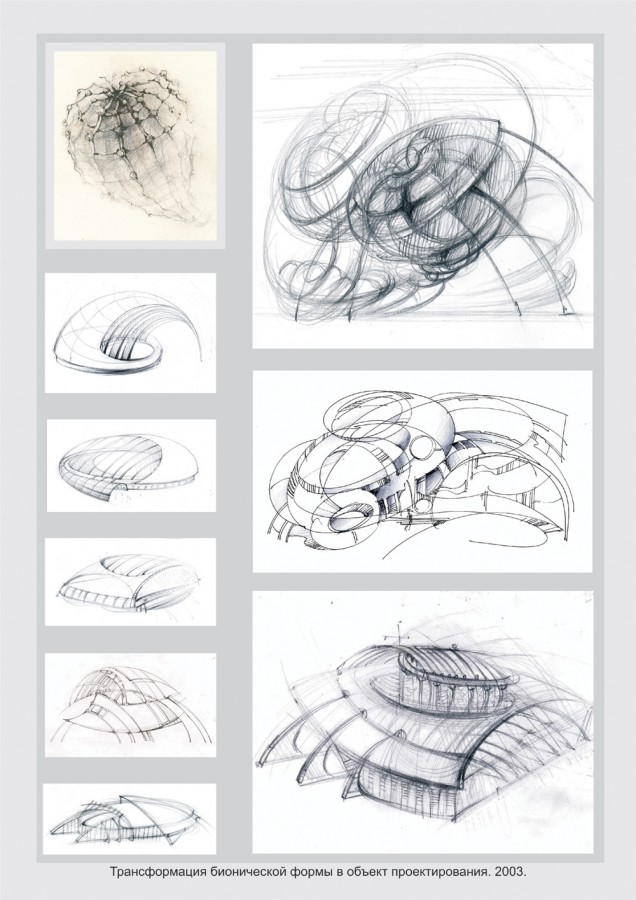 Трансформация бионической формы в объект проектирования. 2003.