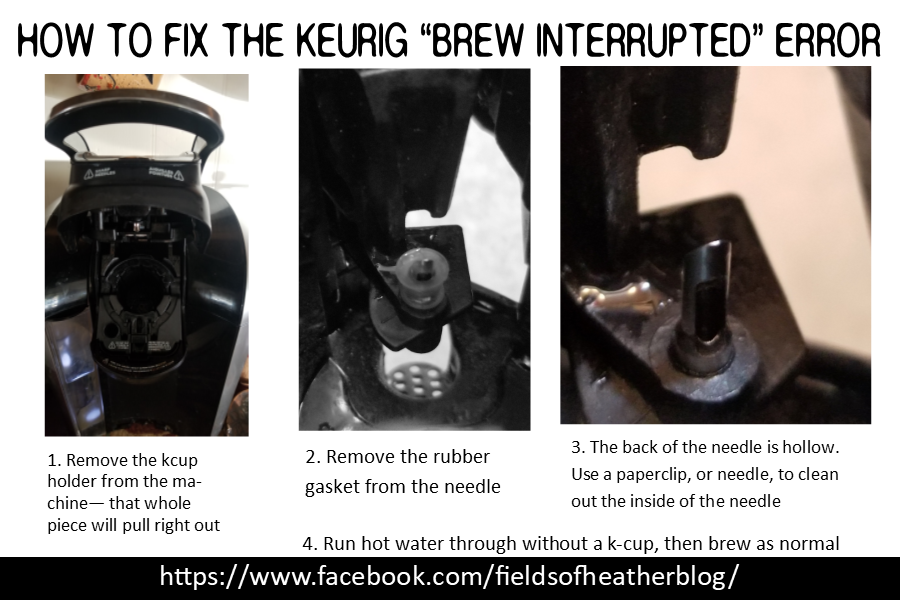 HOW TO FIX THE KEURIG "BREW INTERRUPTED" ERROR

1. Remove the kcup holder from the machine— that whole piece will pull right out

2. Remove the rubber gasket from the needle

3. The back of the needle is hollow. Use a paperclip, or needle, to clean out the inside of the needle

4. Run hot water through without a k-cup, then brew as normal

https://www.facebook.com/fieldsofheatherblog/