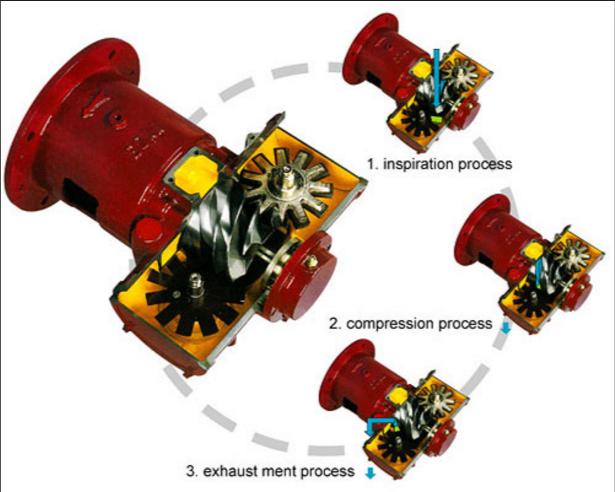 1. inspiration process

2. compression process

3. exhaust ment process