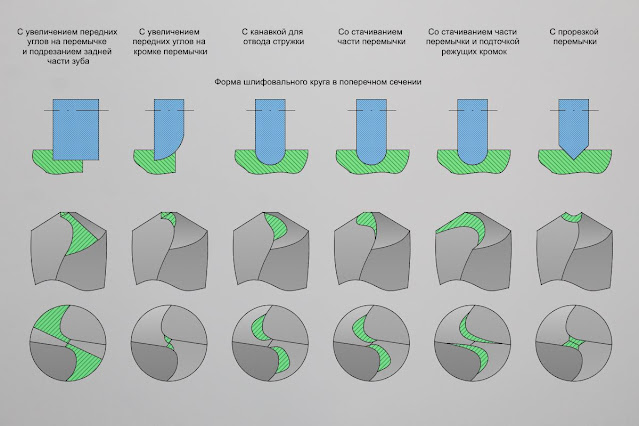 С увеличением передних углов на перемычке и подрезанием задней части зуба

С увеличением передних углов на кромке перемычки

С канавкой для отвода стружки

Со стачиванием части перемычки

Со стачиванием части перемычки и подточкой режущих кромок

С прорезкой перемычки

Форма шлифовального круга в поперечном сечении