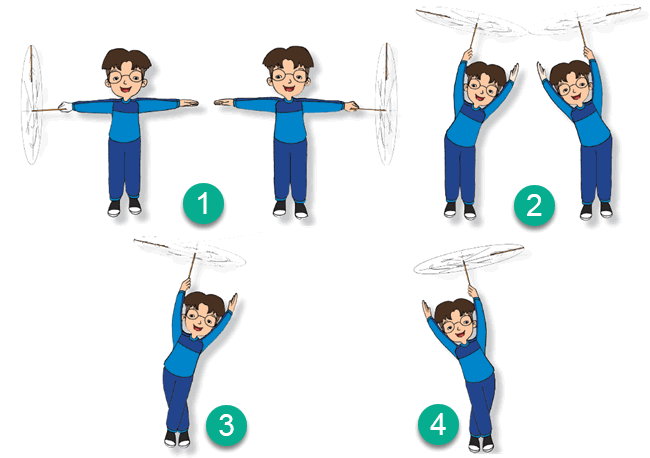 1

2

3

4