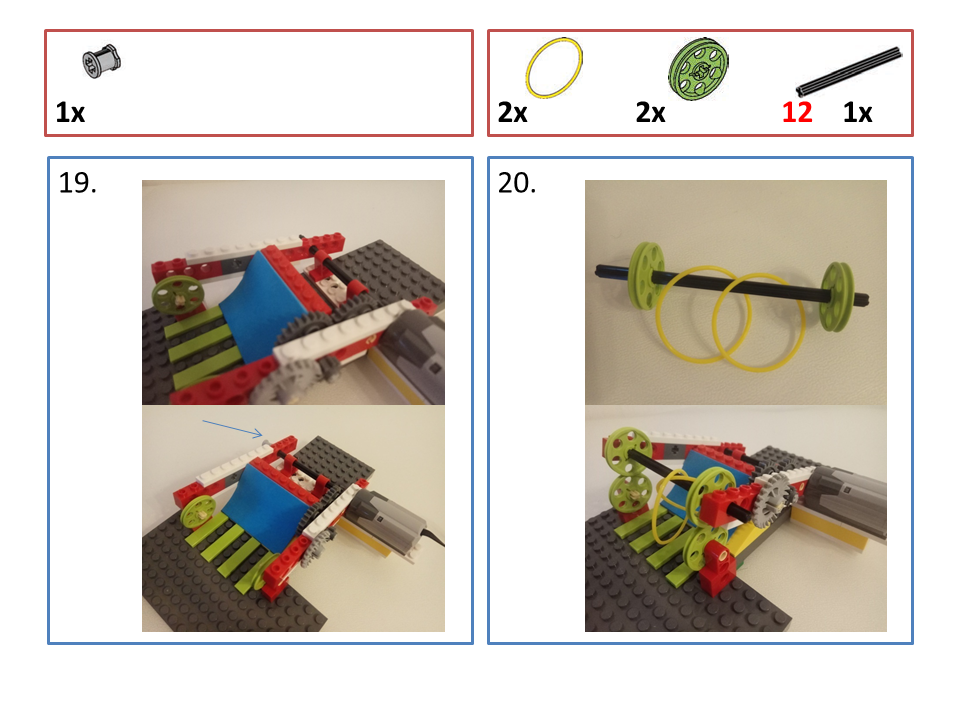 1x

2x 2x 12 1x

19.

20.