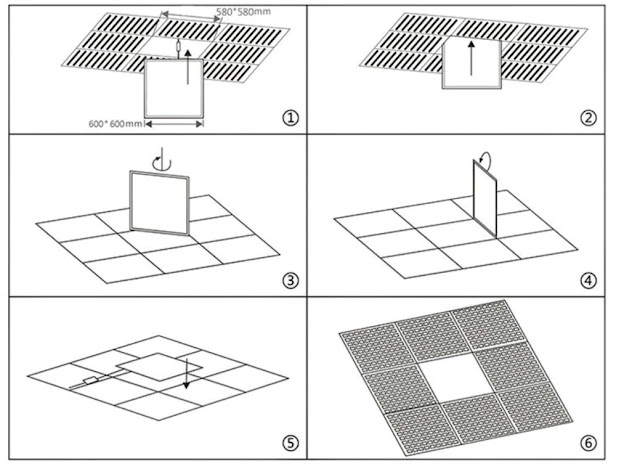 580*580mm

600*600mm

①

②

③

④

⑤

⑥