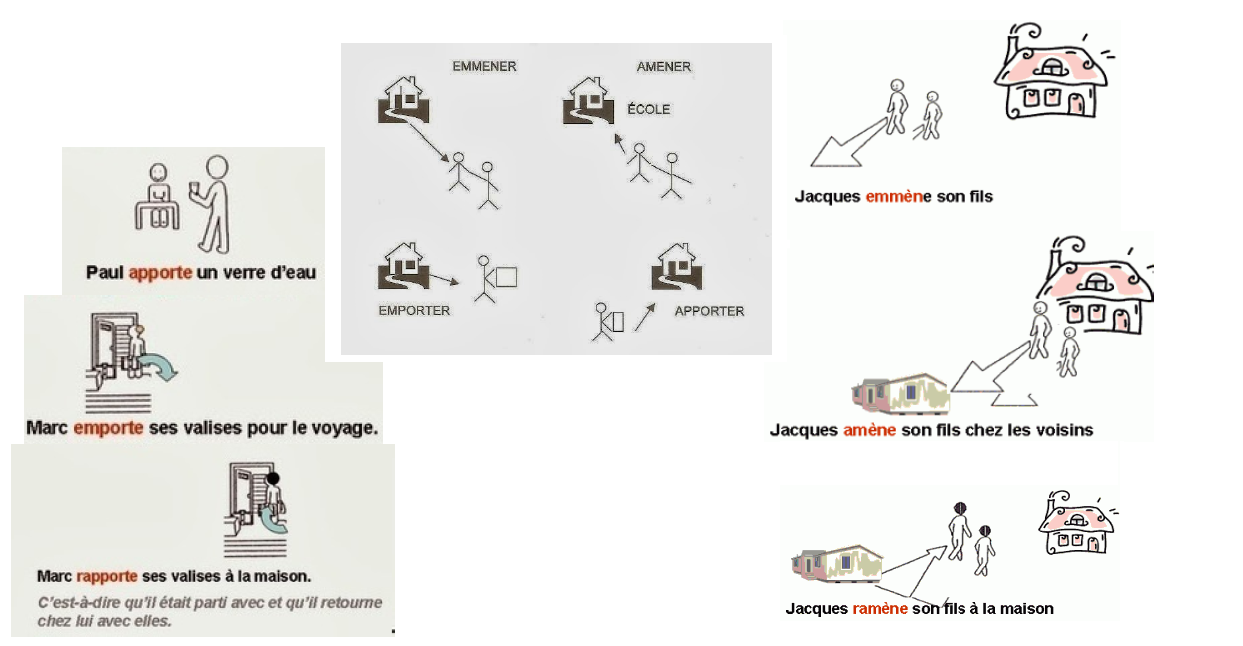 Paul apporte un verre d'eau

Marc emporte ses valises pour le voyage.

Marc rapporte ses valises à la maison.

C'est-à-dire qu'il était parti avec et qu'il retourne chez lui avec elles.

EMMENER

AMENER

ÉCOLE

EMPORTER

APPORTER

Jacques emmène son fils

Jacques amène son fils chez les voisins

Jacques ramène son fils à la maison