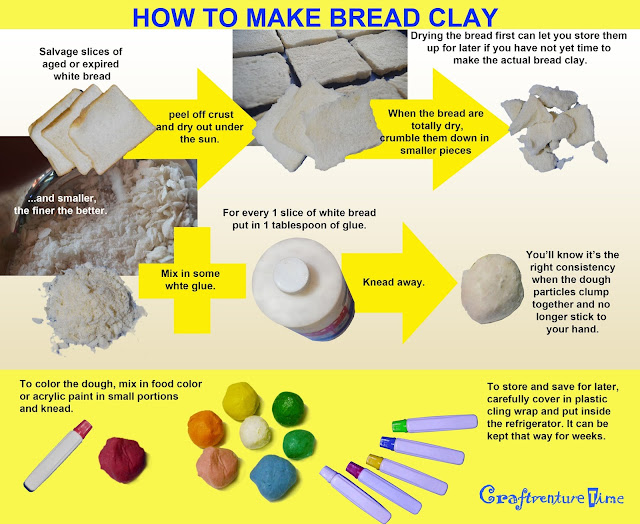 HOW TO MAKE BREAD CLAY

Salvage slices of aged or expired white bread

peel off crust and dry out under the sun.

Drying the bread first can let you store them up for later if you have not yet time to make the actual bread clay.

When the bread are totally dry, crumble them down in smaller pieces

...and smaller, the finer the better.

For every 1 slice of white bread put in 1 tablespoon of glue.

Mix in some whte glue.

Knead away.

You'll know it's the right consistency when the dough particles clump together and no longer stick to your hand.

To color the dough, mix in food color or acrylic paint in small portions and knead.

To store and save for later, carefully cover in plastic cling wrap and put inside the refrigerator. It can be kept that way for weeks.

Craftrenture Time