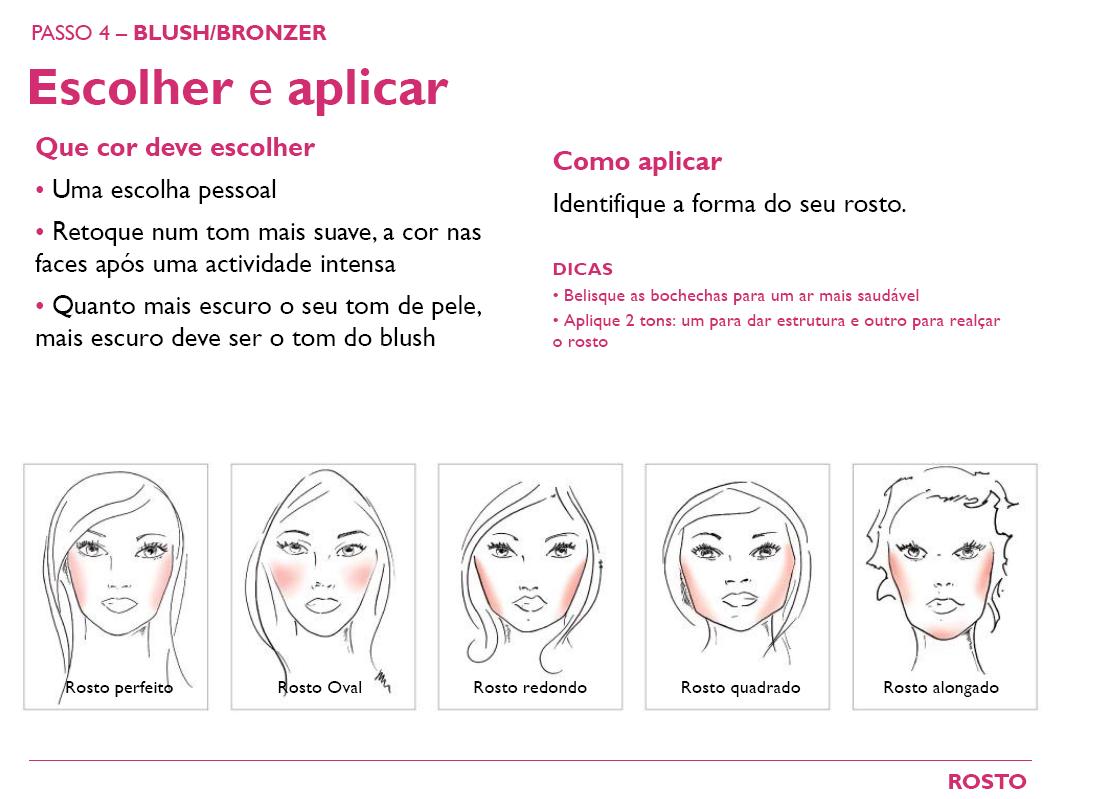 PASSO 4 – BLUSH/BRONZER

Escolher e aplicar

Que cor deve escolher

• Uma escolha pessoal

• Retoque num tom mais suave, a cor nas faces após uma actividade intensa

• Quanto mais escuro o seu tom de pele, mais escuro deve ser o tom do blush

Como aplicar

Identifique a forma do seu rosto.

DICAS

• Belisque as bochechas para um ar mais saudável

• Aplique 2 tons: um para dar estrutura e outro para realçar o rosto

Rosto perfeito

Rosto Oval

Rosto redondo

Rosto quadrado

Rosto alongado

ROSTO