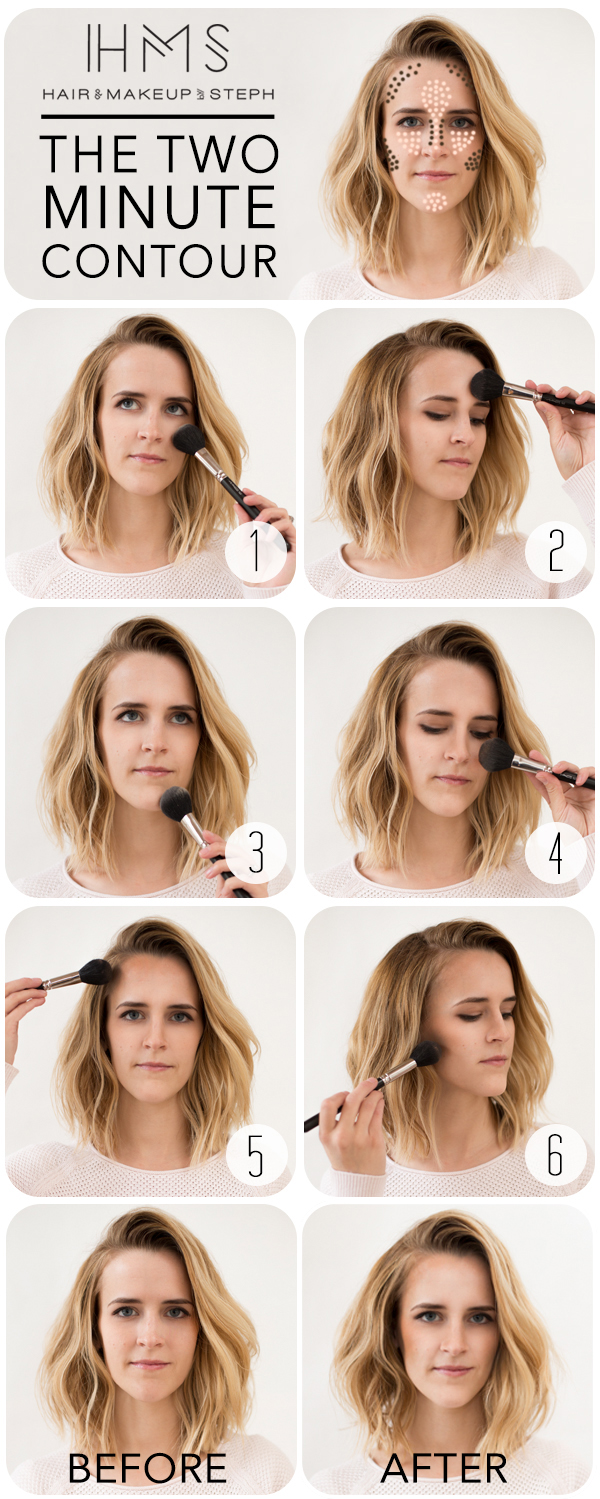 HMS
HAIR & MAKEUP BY STEPH
THE TWO MINUTE CONTOUR

1
2
3
4
5
6

BEFORE
AFTER