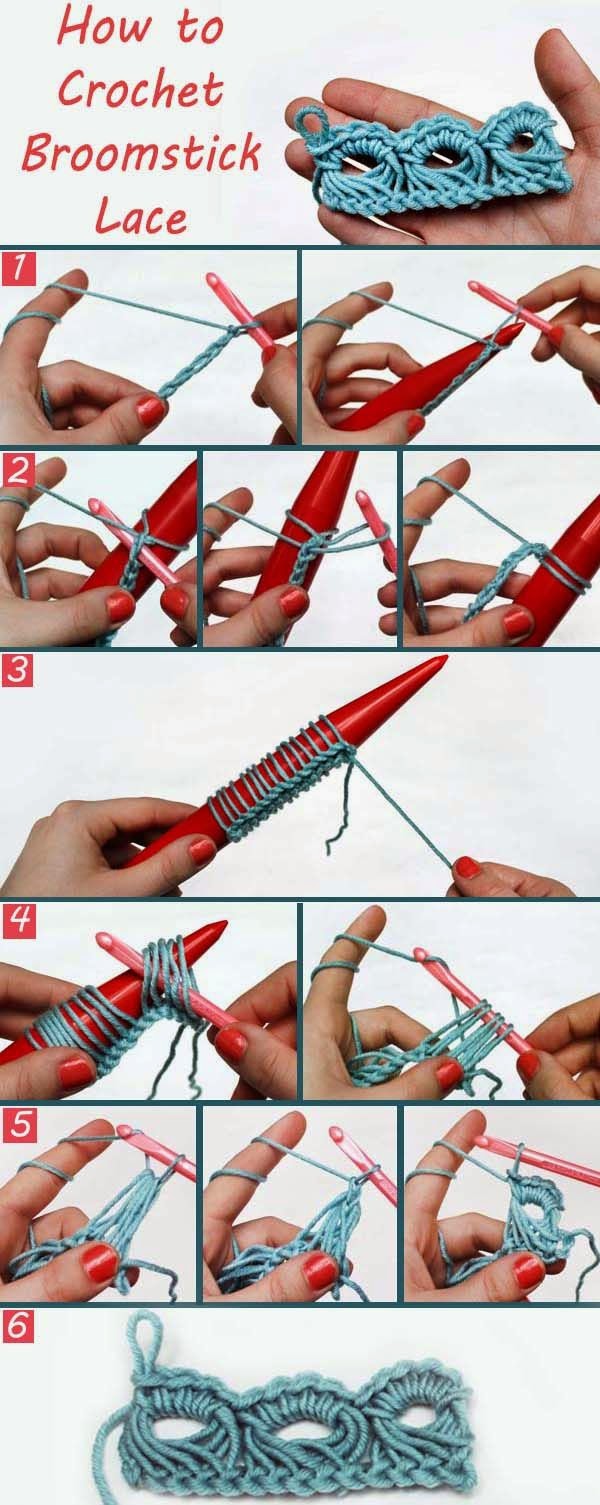 How to Crochet Broomstick Lace

1

2

3

4

5

6