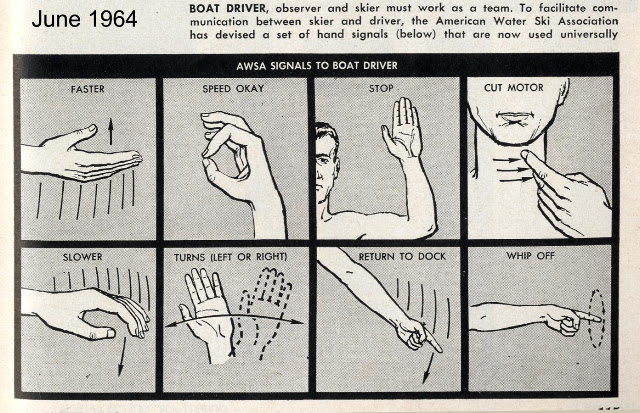 June 1964

BOAT DRIVER, observer and skier must work as a team. To facilitate communication between skier and driver, the American Water Ski Association has devised a set of hand signals (below) that are now used universally

AWSA SIGNALS TO BOAT DRIVER

FASTER

SPEED OKAY

STOP

CUT MOTOR

SLOWER

TURNS (LEFT OR RIGHT)

RETURN TO DOCK

WHIP OFF