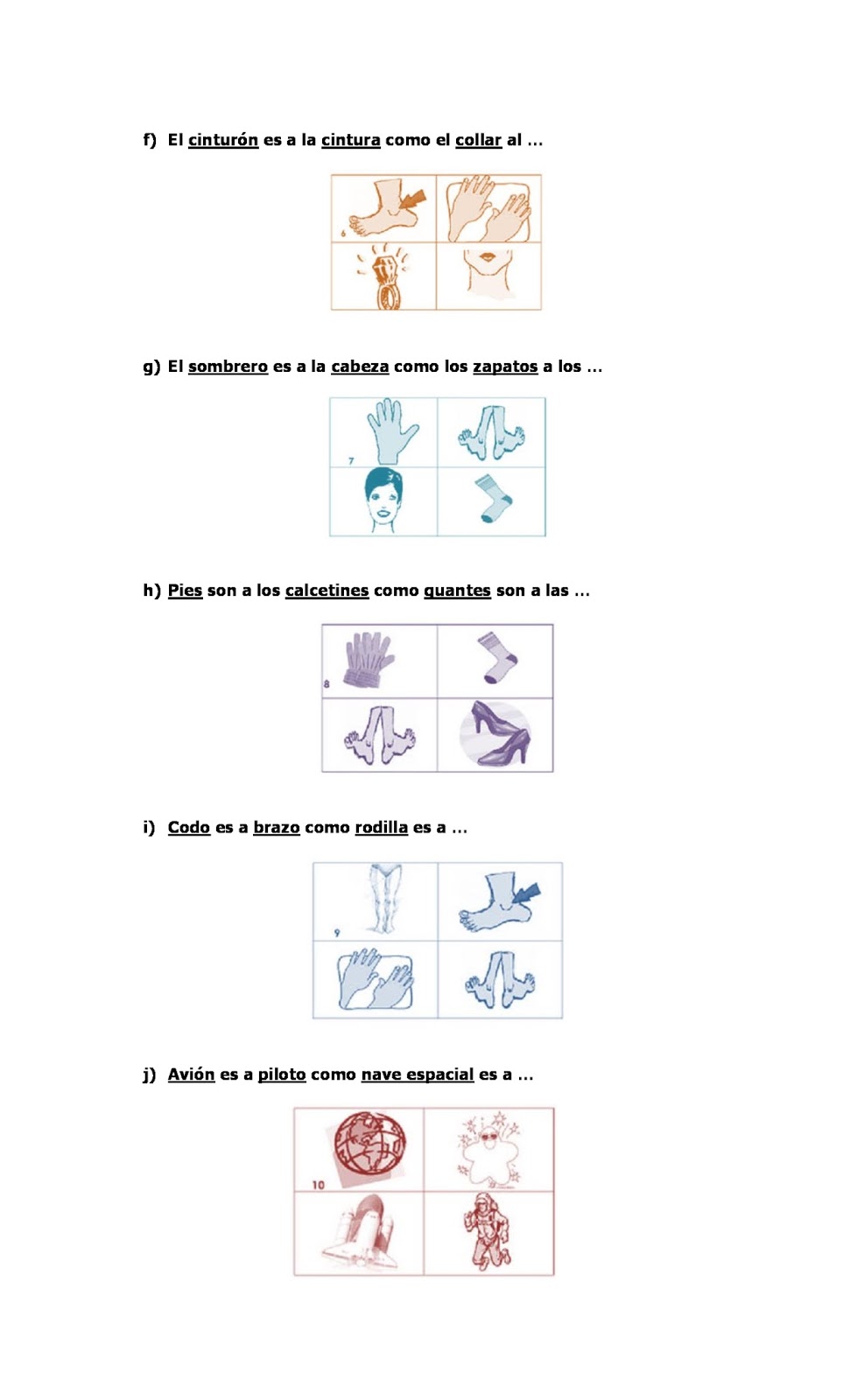 f) El cinturón es a la cintura como el collar al ...

6

g) El sombrero es a la cabeza como los zapatos a los ...

7

h) Pies son a los calcetines como guantes son a las ...

8

i) Codo es a brazo como rodilla es a ...

9

j) Avión es a piloto como nave espacial es a ...

10