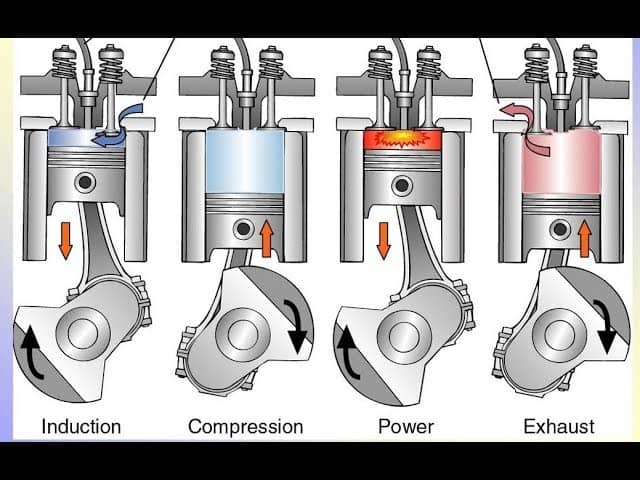 Induction Compression Power Exhaust