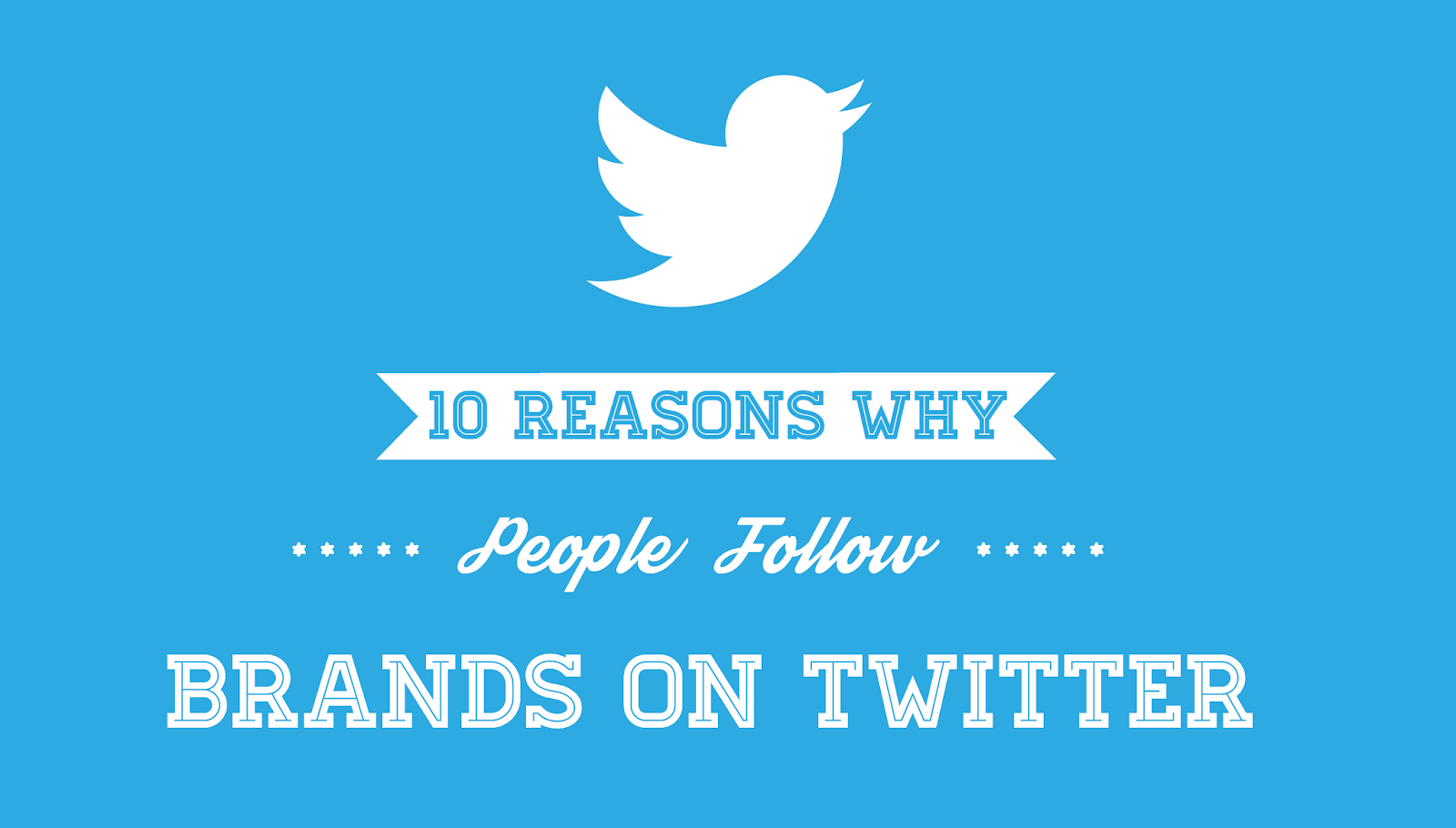 10 REASONS WHY

People Follow

BRANDS ON TWITTER