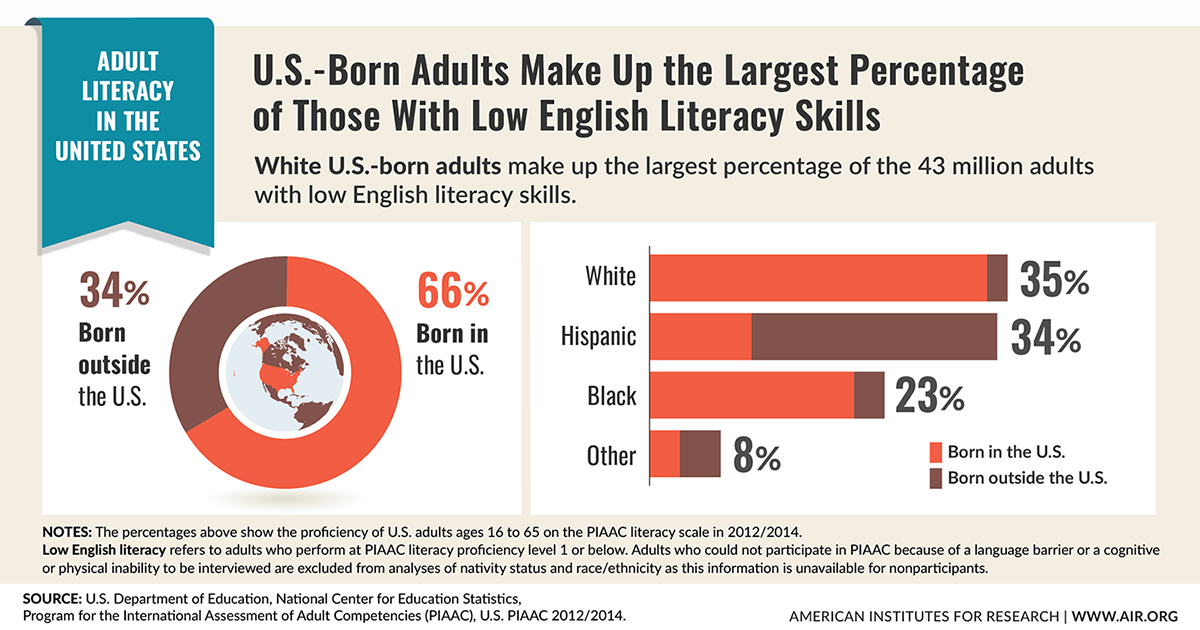 ADULT LITERACY IN THE UNITED STATES

U.S.-Born Adults Make Up the Largest Percentage of Those With Low English Literacy Skills

White U.S.-born adults make up the largest percentage of the 43 million adults with low English literacy skills.

34% Born outside the U.S.

66% Born in the U.S.

White 35%
Hispanic 34%
Black 23%
Other 8%

Born in the U.S.
Born outside the U.S.

NOTES: The percentages above show the proficiency of U.S. adults ages 16 to 65 on the PIAAC literacy scale in 2012/2014.
Low English literacy refers to adults who perform at PIAAC literacy proficiency level 1 or below. Adults who could not participate in PIAAC because of a language barrier or a cognitive or physical inability to be interviewed are excluded from analyses of nativity status and race/ethnicity as this information is unavailable for nonparticipants.

SOURCE: U.S. Department of Education, National Center for Education Statistics, Program for the International Assessment of Adult Competencies (PIAAC), U.S. PIAAC 2012/2014.

AMERICAN INSTITUTES FOR RESEARCH | WWW.AIR.ORG