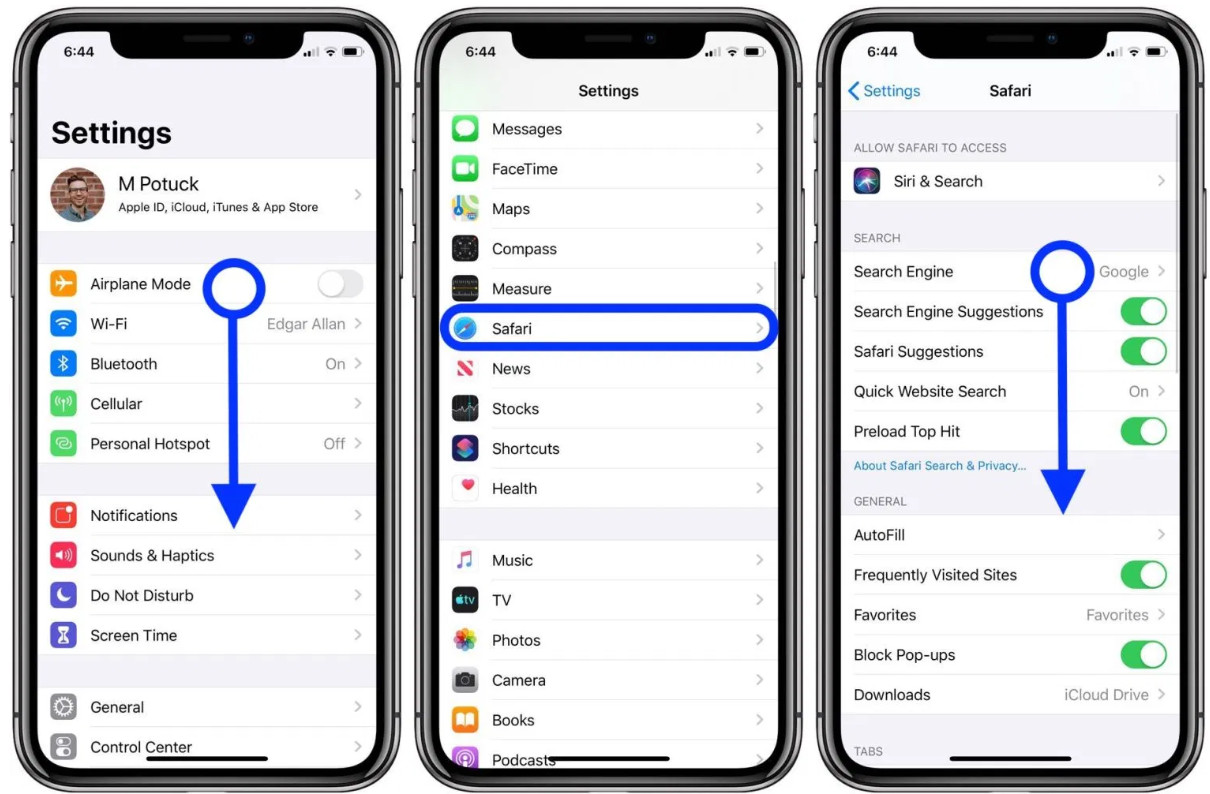 6:44

Settings

M Potuck
Apple ID, iCloud, iTunes & App Store

Airplane Mode
Wi-Fi Edgar Allan
Bluetooth On
Cellular
Personal Hotspot Off

Notifications
Sounds & Haptics
Do Not Disturb
Screen Time

General
Control Center

6:44

Settings

Messages
FaceTime
Maps
Compass
Measure
Safari
News
Stocks
Shortcuts
Health

Music
TV
Photos
Camera
Books
Podcasts

6:44

Settings Safari

ALLOW SAFARI TO ACCESS
Siri & Search

SEARCH
Search Engine Google
Search Engine Suggestions
Safari Suggestions
Quick Website Search On
Preload Top Hit
About Safari Search & Privacy...

GENERAL
AutoFill
Frequently Visited Sites
Favorites Favorites
Block Pop-ups
Downloads iCloud Drive

TABS