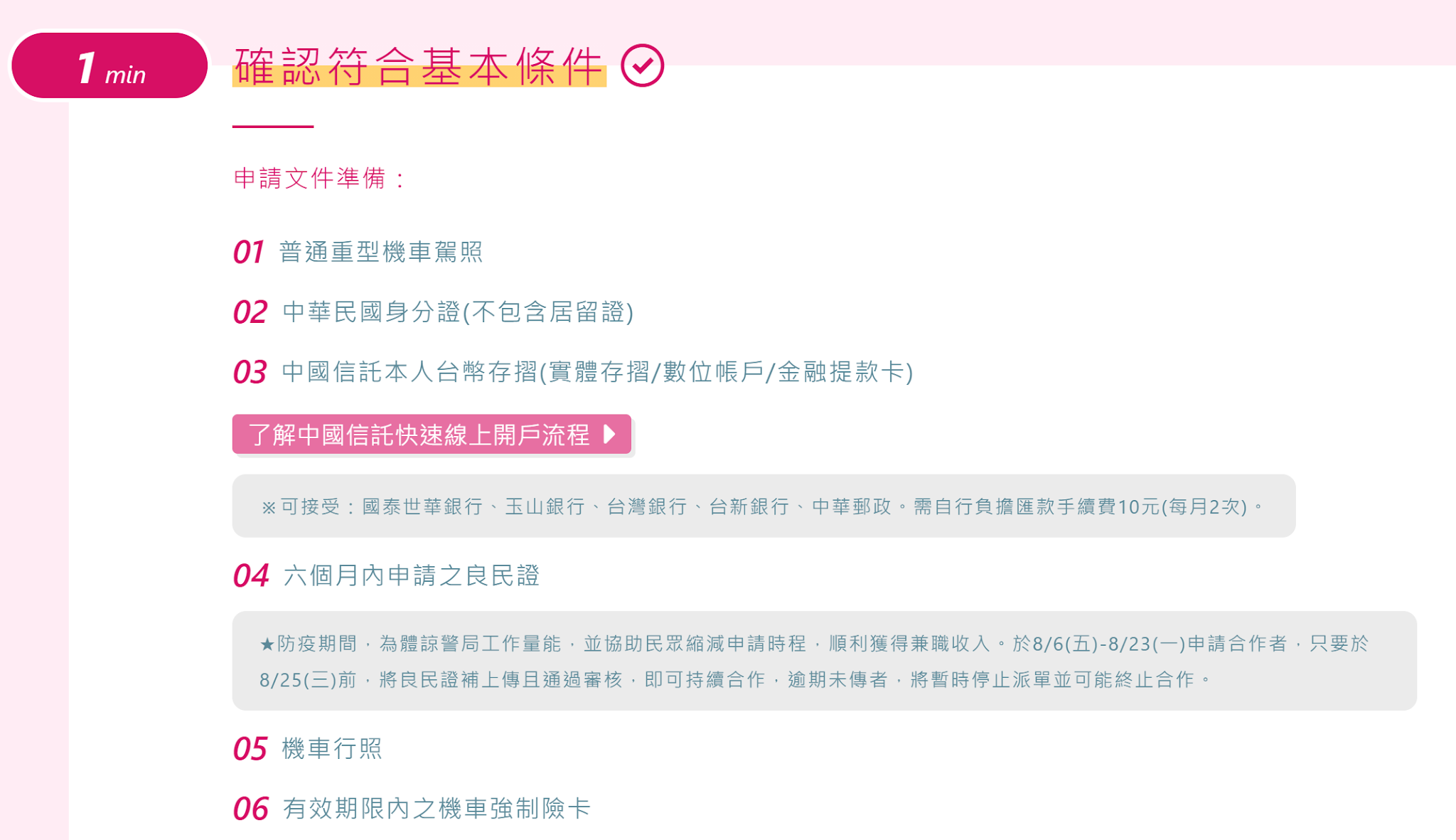 1 min

確認符合基本條件

申請文件準備：

01 普通重型機車駕照

02 中華民國身分證(不包含居留證)

03 中國信託本人台幣存摺(實體存摺/數位帳戶/金融提款卡)

了解中國信託快速線上開戶流程

※可接受：國泰世華銀行、玉山銀行、台灣銀行、台新銀行、中華郵政。需自行負擔匯款手續費10元(每月2次)。

04 六個月內申請之良民證

★防疫期間，為體諒警局工作量能，並協助民眾縮減申請時程，順利獲得兼職收入。於8/6(五)-8/23(一)申請合作者，只要於8/25(三)前，將良民證補上傳且通過審核，即可持續合作，逾期未傳者，將暫時停止派單並可能終止合作。

05 機車行照

06 有效期限內之機車強制險卡