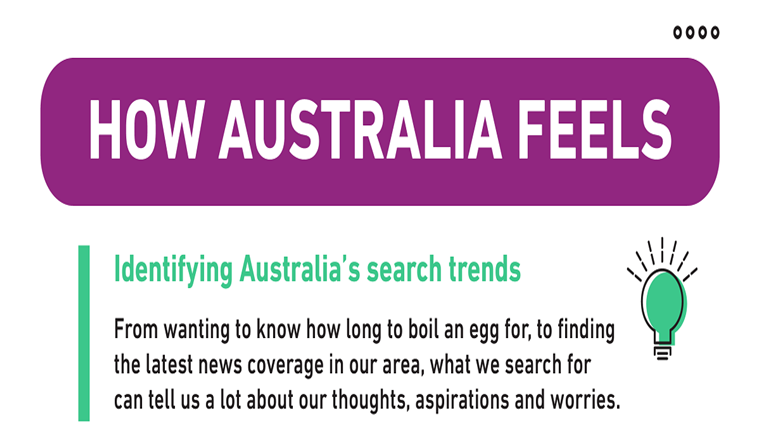 HOW AUSTRALIA FEELS

Identifying Australia's search trends

From wanting to know how long to boil an egg for, to finding the latest news coverage in our area, what we search for can tell us a lot about our thoughts, aspirations and worries.