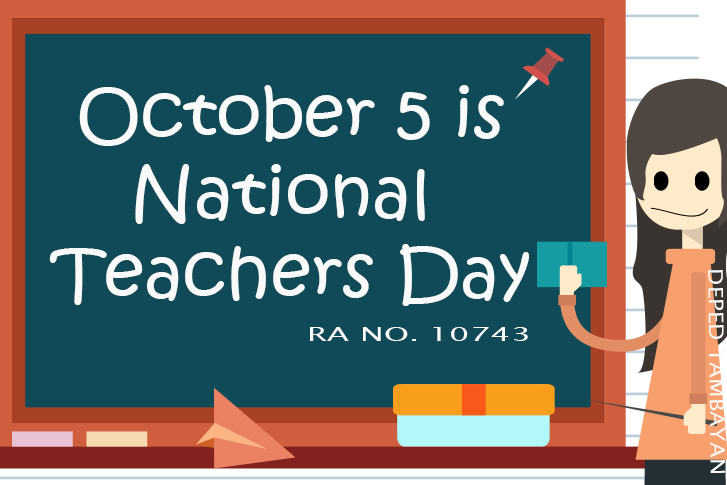 October 5 is National Teachers Day

RA NO. 10743

DEPED TAMBAYAN