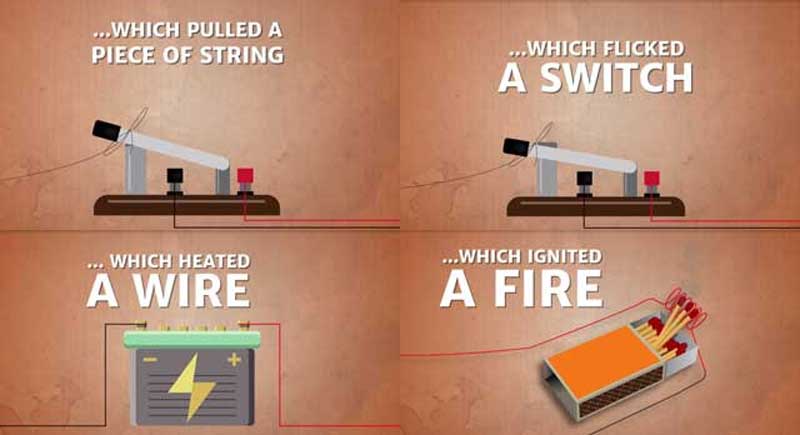 ...WHICH PULLED A PIECE OF STRING

...WHICH FLICKED A SWITCH

... WHICH HEATED A WIRE

− +

...WHICH IGNITED A FIRE