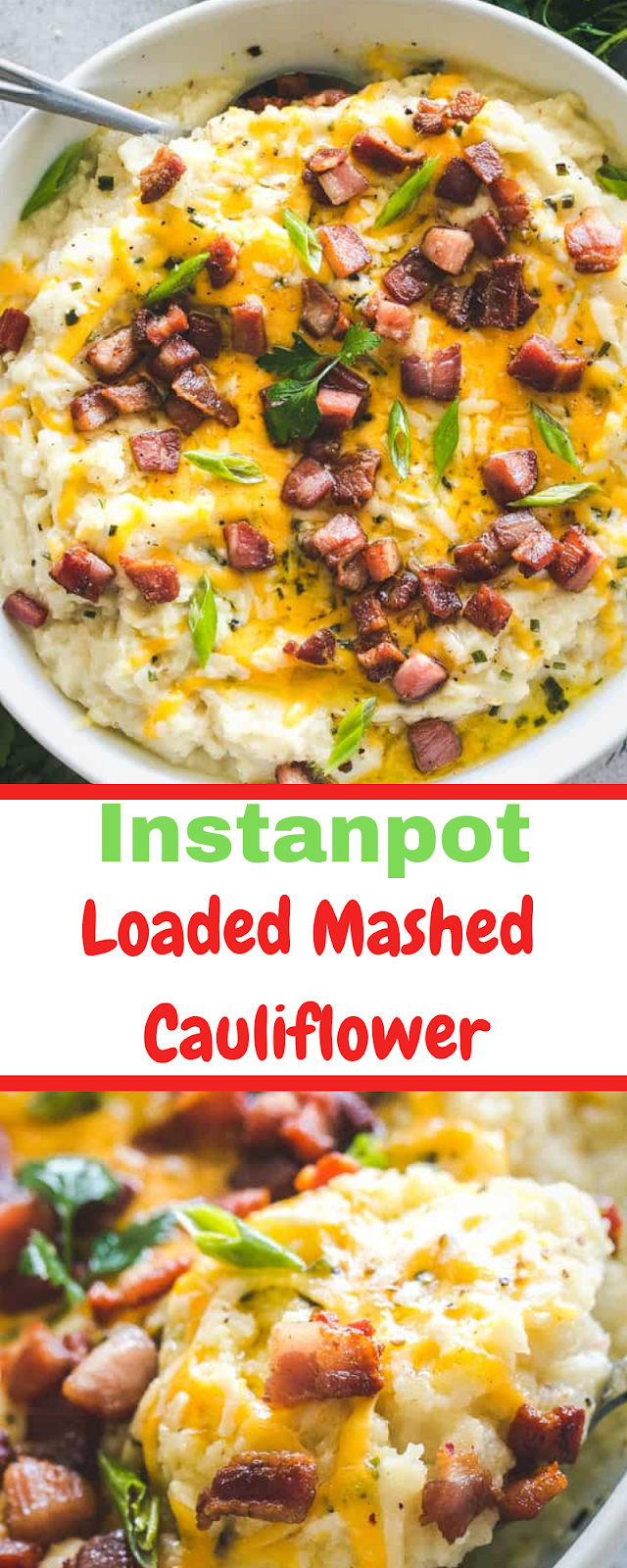 Instanpot
Loaded Mashed
Cauliflower