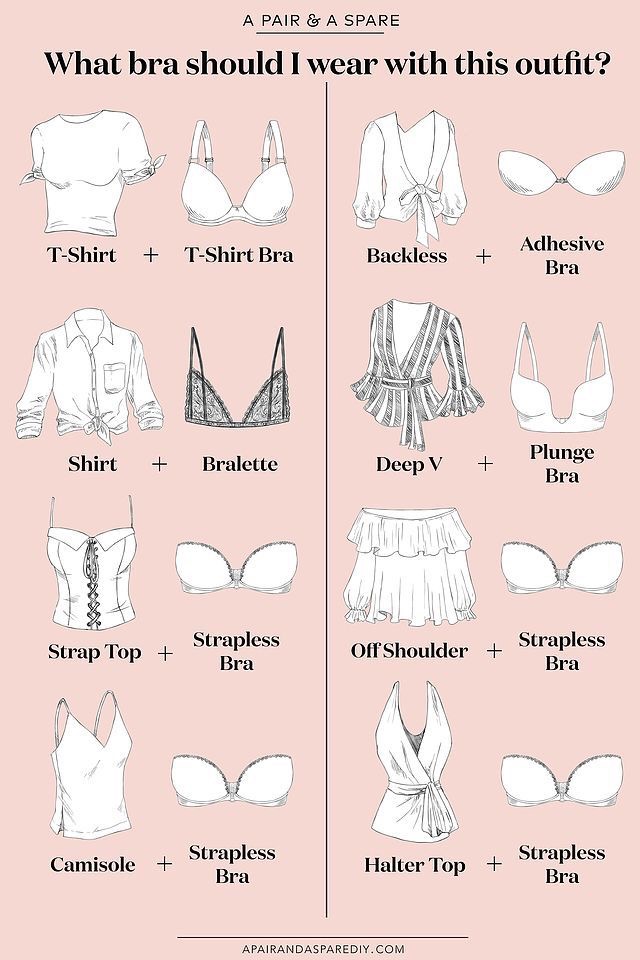 A PAIR & A SPARE

What bra should I wear with this outfit?

T-Shirt + T-Shirt Bra

Shirt + Bralette

Strap Top + Strapless Bra

Camisole + Strapless Bra

Backless + Adhesive Bra

Deep V + Plunge Bra

Off Shoulder + Strapless Bra

Halter Top + Strapless Bra

APAIRANDASPAREDIY.COM