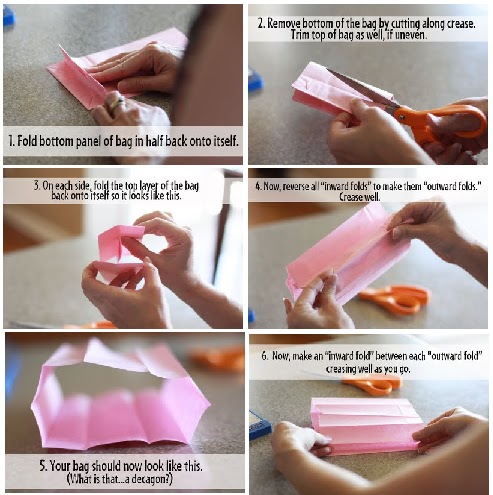 1. Fold bottom panel of bag in half back onto itself.

2. Remove bottom of the bag by cutting along crease. Trim top of bag as well, if uneven.

3. On each side, fold the top layer of the bag back onto itself so it looks like this.

4. Now, reverse all "inward folds" to make them "outward folds." Crease well.

5. Your bag should now look like this. (What is that...a decagon?)

6. Now, make an "inward fold" between each "outward fold" creasing well as you go.