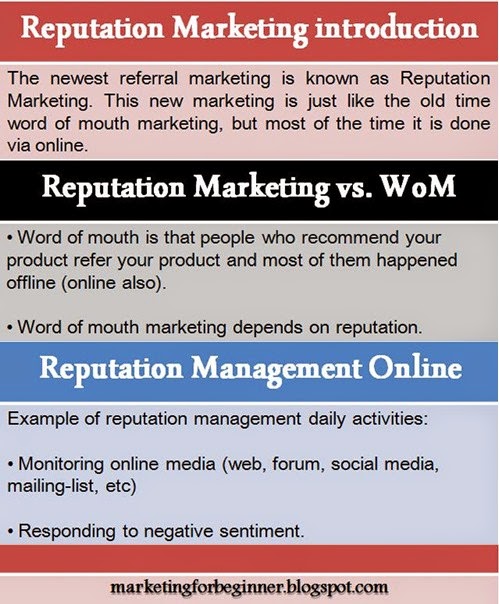 Reputation Marketing introduction

The newest referral marketing is known as Reputation Marketing. This new marketing is just like the old time word of mouth marketing, but most of the time it is done via online.

Reputation Marketing vs. WoM

• Word of mouth is that people who recommend your product refer your product and most of them happened offline (online also).

• Word of mouth marketing depends on reputation.

Reputation Management Online

Example of reputation management daily activities:

• Monitoring online media (web, forum, social media, mailing-list, etc)

• Responding to negative sentiment.

marketingforbeginner.blogspot.com