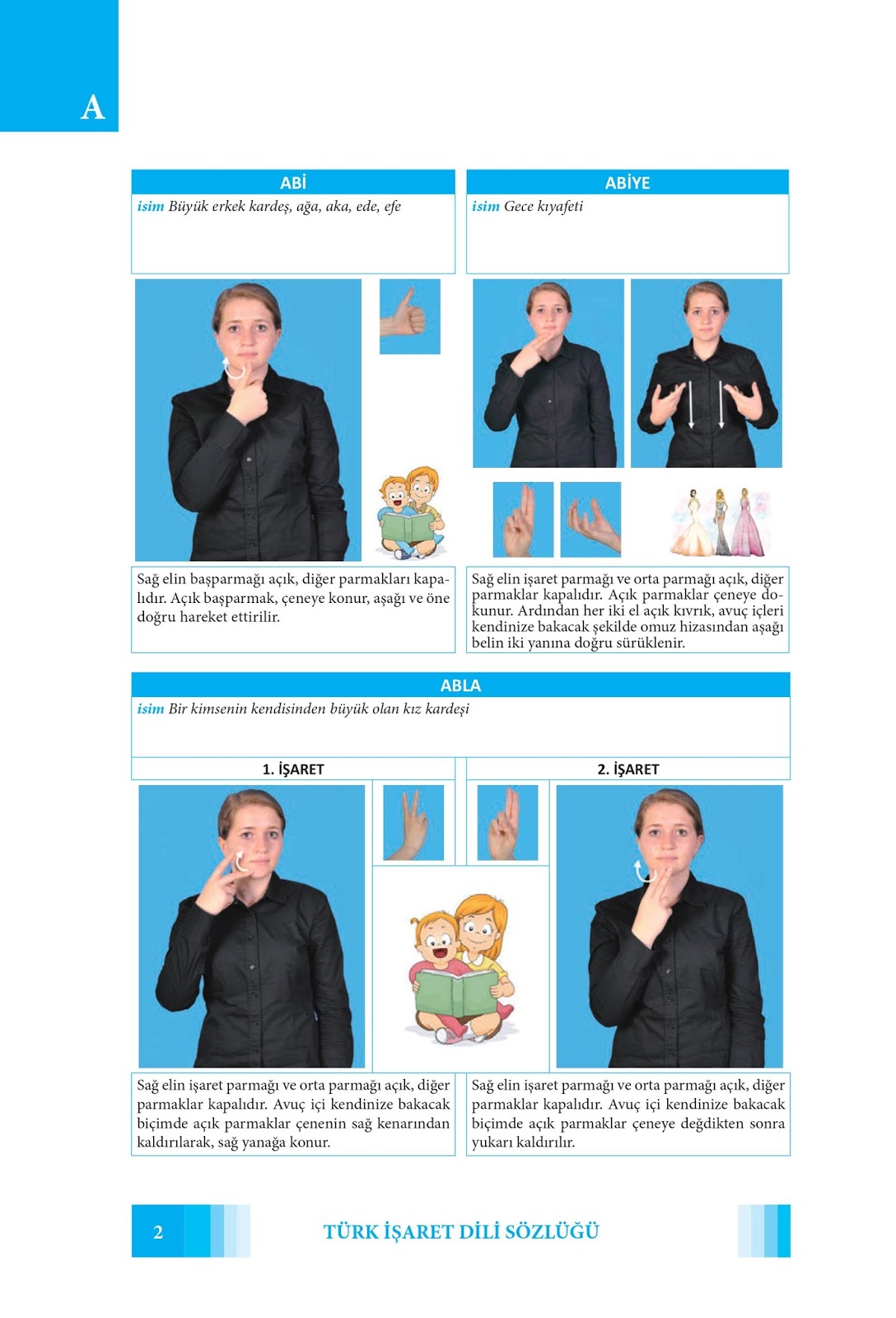 A

ABİ

isim Büyük erkek kardeş, ağa, aka, ede, efe

Sağ elin başparmağı açık, diğer parmakları kapalıdır. Açık başparmak, çeneye konur, aşağı ve öne doğru hareket ettirilir.

ABİYE

isim Gece kıyafeti

Sağ elin işaret parmağı ve orta parmağı açık, diğer parmaklar kapalıdır. Açık parmaklar çeneye dokunur. Ardından her iki el açık kıvrık, avuç içleri kendinize bakacak şekilde omuz hizasından aşağı belin iki yanına doğru sürüklenir.

ABLA

isim Bir kimsenin kendisinden büyük olan kız kardeşi

1. İŞARET

Sağ elin işaret parmağı ve orta parmağı açık, diğer parmaklar kapalıdır. Avuç içi kendinize bakacak biçimde açık parmaklar çenenin sağ kenarından kaldırılarak, sağ yanağa konur.

2. İŞARET

Sağ elin işaret parmağı ve orta parmağı açık, diğer parmaklar kapalıdır. Avuç içi kendinize bakacak biçimde açık parmaklar çeneye değdikten sonra yukarı kaldırılır.

2

TÜRK İŞARET DİLİ SÖZLÜĞÜ