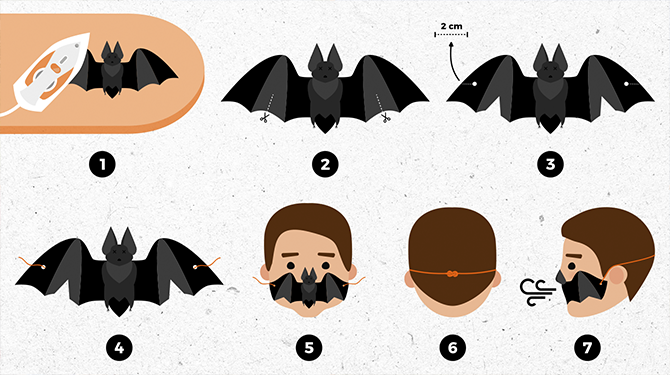 2 cm

1

2

3

4

5

6

7