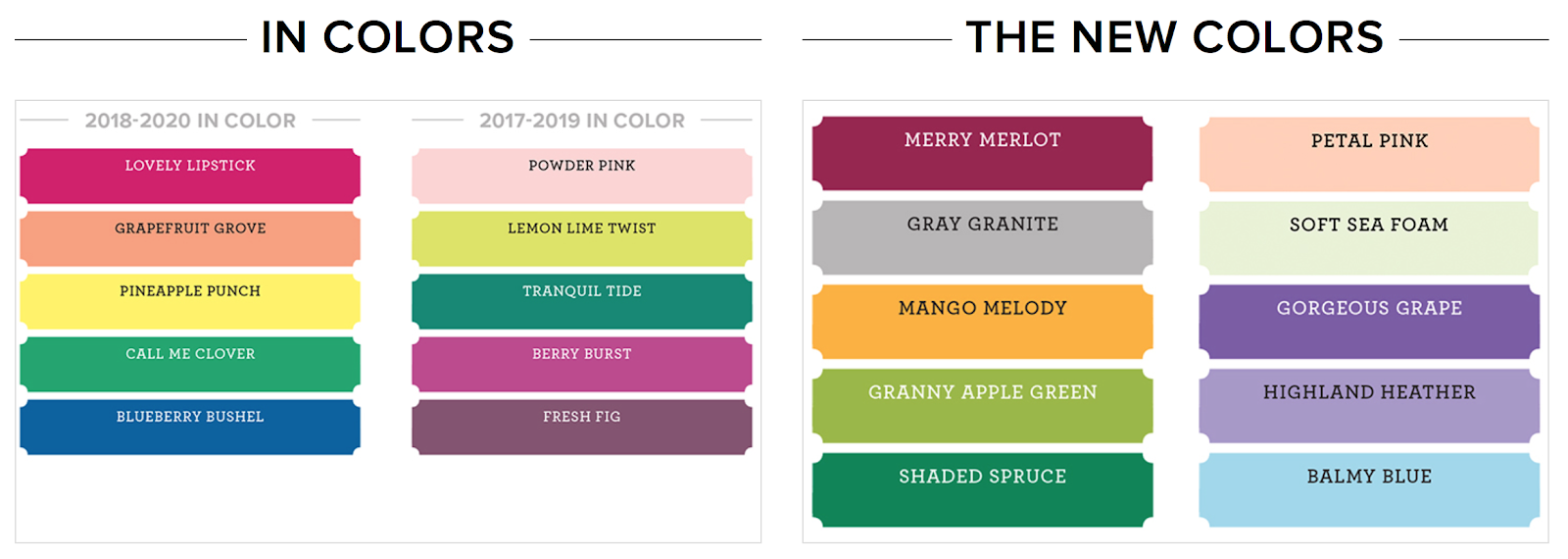 IN COLORS

2018-2020 IN COLOR

LOVELY LIPSTICK

GRAPEFRUIT GROVE

PINEAPPLE PUNCH

CALL ME CLOVER

BLUEBERRY BUSHEL

2017-2019 IN COLOR

POWDER PINK

LEMON LIME TWIST

TRANQUIL TIDE

BERRY BURST

FRESH FIG

THE NEW COLORS

MERRY MERLOT

GRAY GRANITE

MANGO MELODY

GRANNY APPLE GREEN

SHADED SPRUCE

PETAL PINK

SOFT SEA FOAM

GORGEOUS GRAPE

HIGHLAND HEATHER

BALMY BLUE