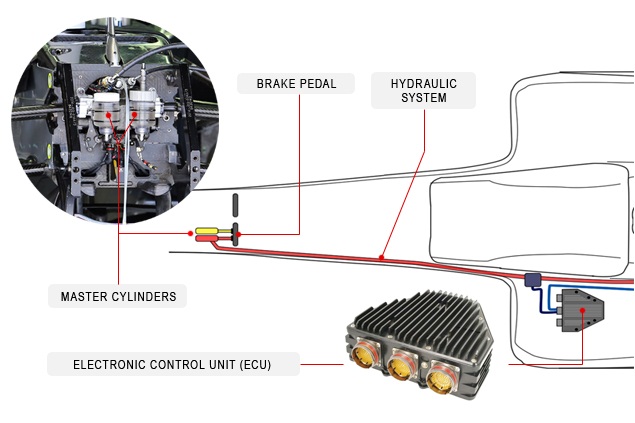 BRAKE PEDAL

HYDRAULIC SYSTEM

MASTER CYLINDERS

ELECTRONIC CONTROL UNIT (ECU)