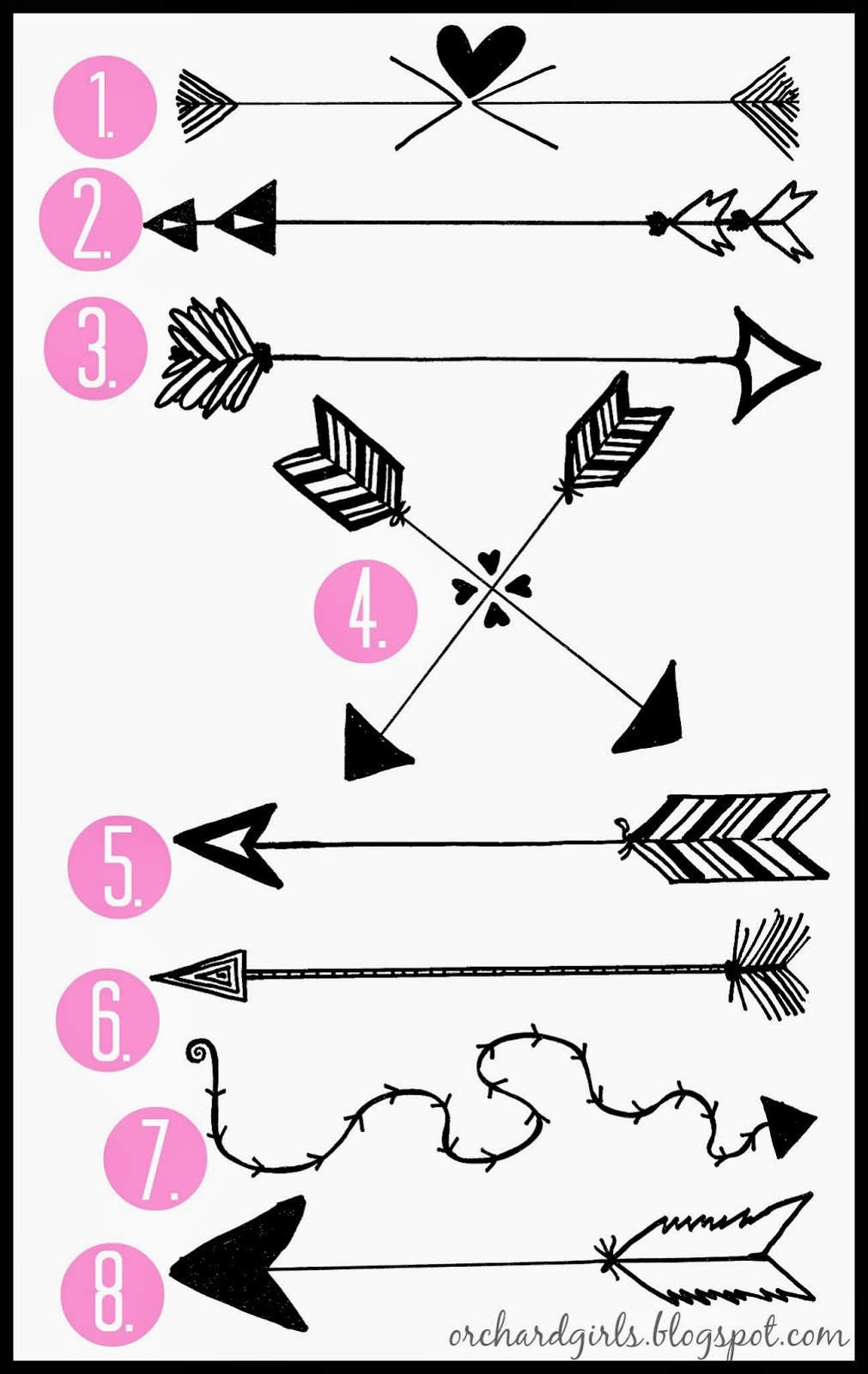 1.

2.

3.

4.

5.

6.

7.

8.

orchardgirls.blogspot.com