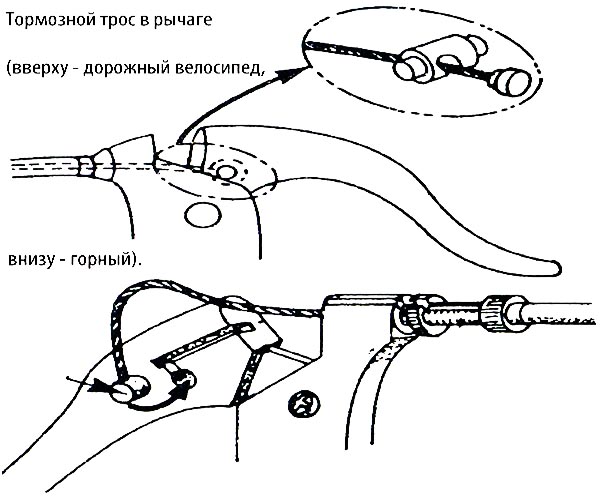 Тормозной трос в рычаге

(вверху - дорожный велосипед,

внизу - горный).