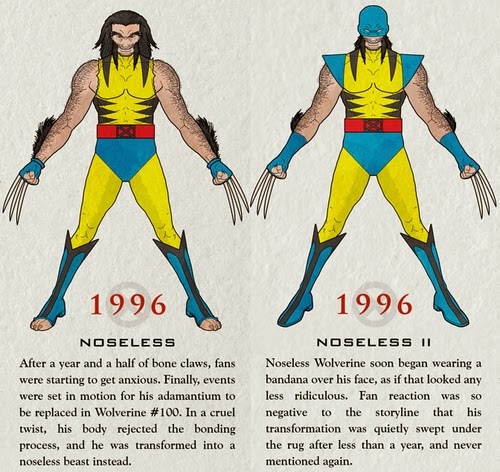 1996

NOSELESS

After a year and a half of bone claws, fans were starting to get anxious. Finally, events were set in motion for his adamantium to be replaced in Wolverine #100. In a cruel twist, his body rejected the bonding process, and he was transformed into a noseless beast instead.

1996

NOSELESS II

Noseless Wolverine soon began wearing a bandana over his face, as if that looked any less ridiculous. Fan reaction was so negative to the storyline that his transformation was quietly swept under the rug after less than a year, and never mentioned again.