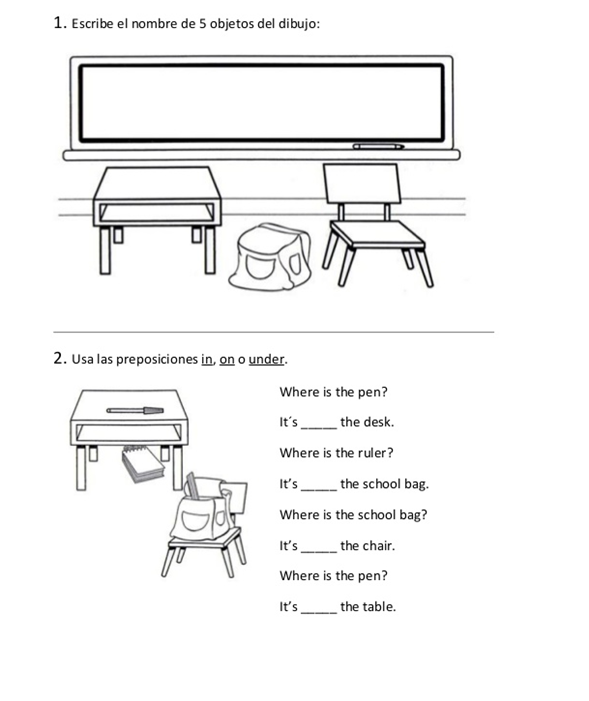 1. Escribe el nombre de 5 objetos del dibujo:

2. Usa las preposiciones in, on o under.

Where is the pen?

It´s _____ the desk.

Where is the ruler?

It's _____ the school bag.

Where is the school bag?

It's _____ the chair.

Where is the pen?

It's _____ the table.