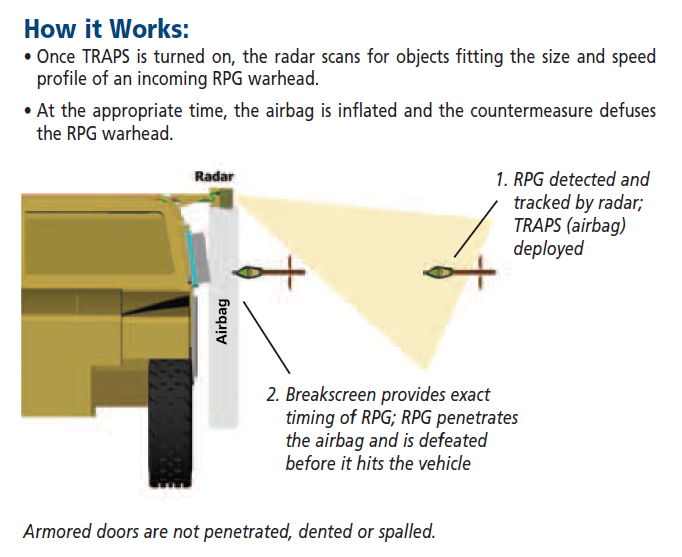 How it Works:

• Once TRAPS is turned on, the radar scans for objects fitting the size and speed profile of an incoming RPG warhead.

• At the appropriate time, the airbag is inflated and the countermeasure defuses the RPG warhead.

Radar

1. RPG detected and tracked by radar; TRAPS (airbag) deployed

Airbag

2. Breakscreen provides exact timing of RPG; RPG penetrates the airbag and is defeated before it hits the vehicle

Armored doors are not penetrated, dented or spalled.