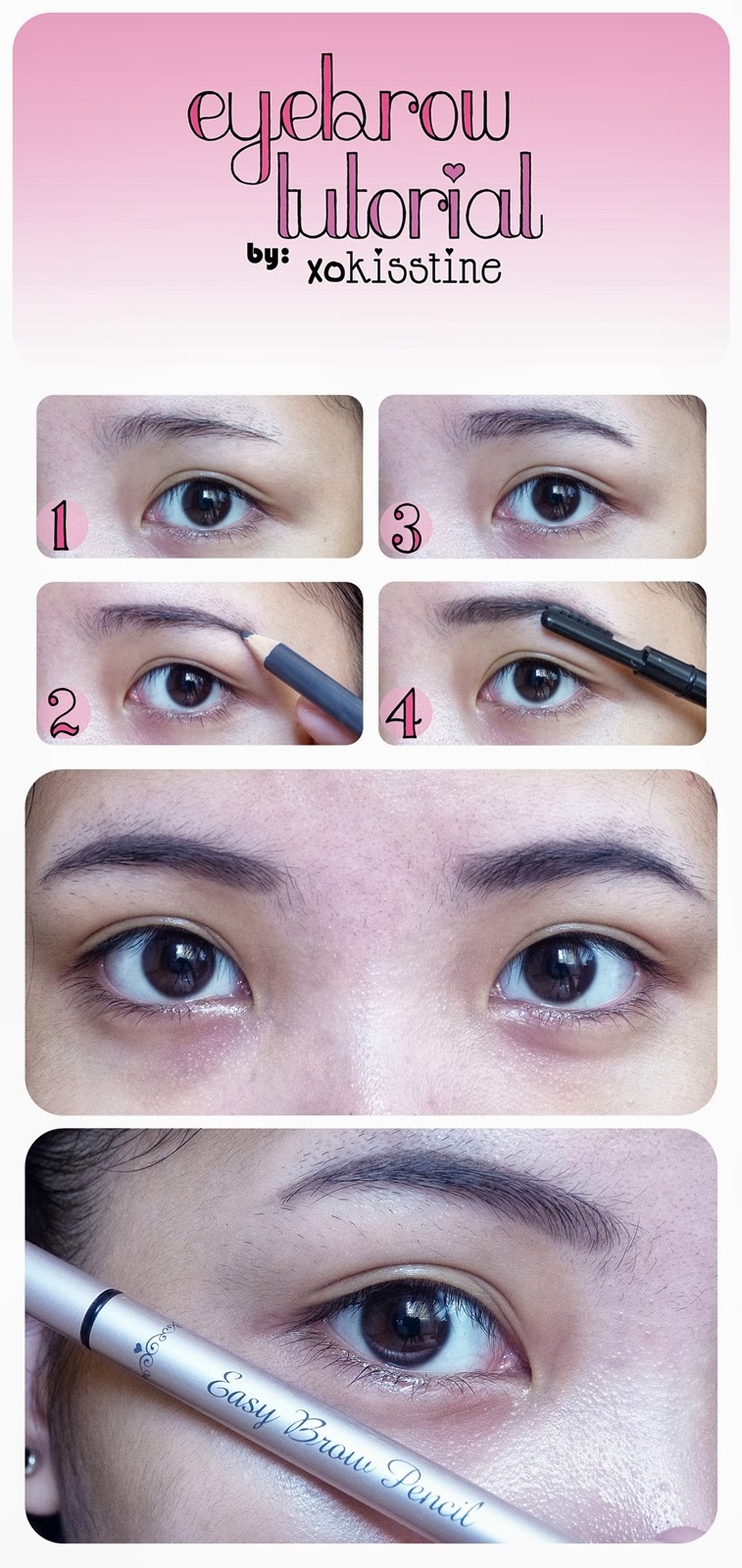 eyebrow tutorial
by: xokisstine

1

3

2

4

Easy Brow Pencil