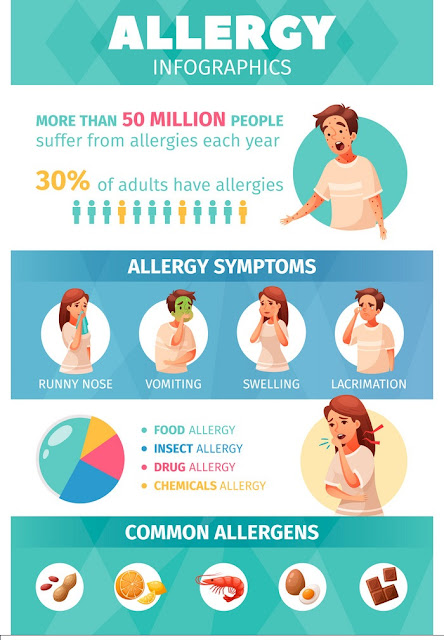 ALLERGY
INFOGRAPHICS

MORE THAN 50 MILLION PEOPLE suffer from allergies each year

30% of adults have allergies

ALLERGY SYMPTOMS

RUNNY NOSE
VOMITING
SWELLING
LACRIMATION

FOOD ALLERGY
INSECT ALLERGY
DRUG ALLERGY
CHEMICALS ALLERGY

COMMON ALLERGENS