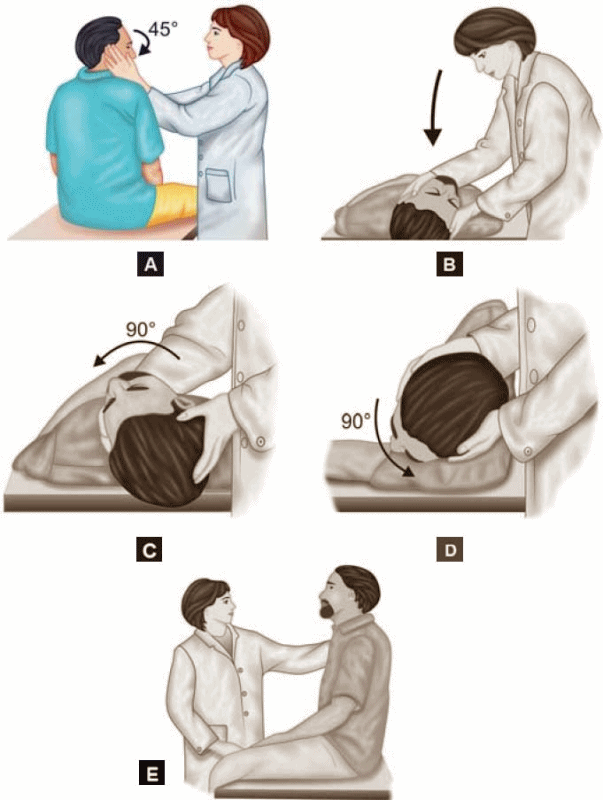 45°
A
B
90°
C
90°
D
E