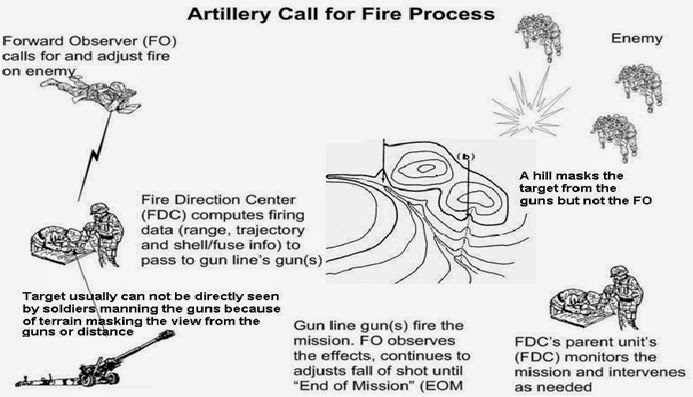 Artillery Call for Fire Process

Forward Observer (FO) calls for and adjust fire on enemy

Enemy

(b)

A hill masks the target from the guns but not the FO

Fire Direction Center (FDC) computes firing data (range, trajectory and shell/fuse info) to pass to gun line's gun(s)

Target usually can not be directly seen by soldiers manning the guns because of terrain masking the view from the guns or distance

Gun line gun(s) fire the mission. FO observes the effects, continues to adjusts fall of shot until "End of Mission" (EOM

FDC's parent unit's (FDC) monitors the mission and intervenes as needed