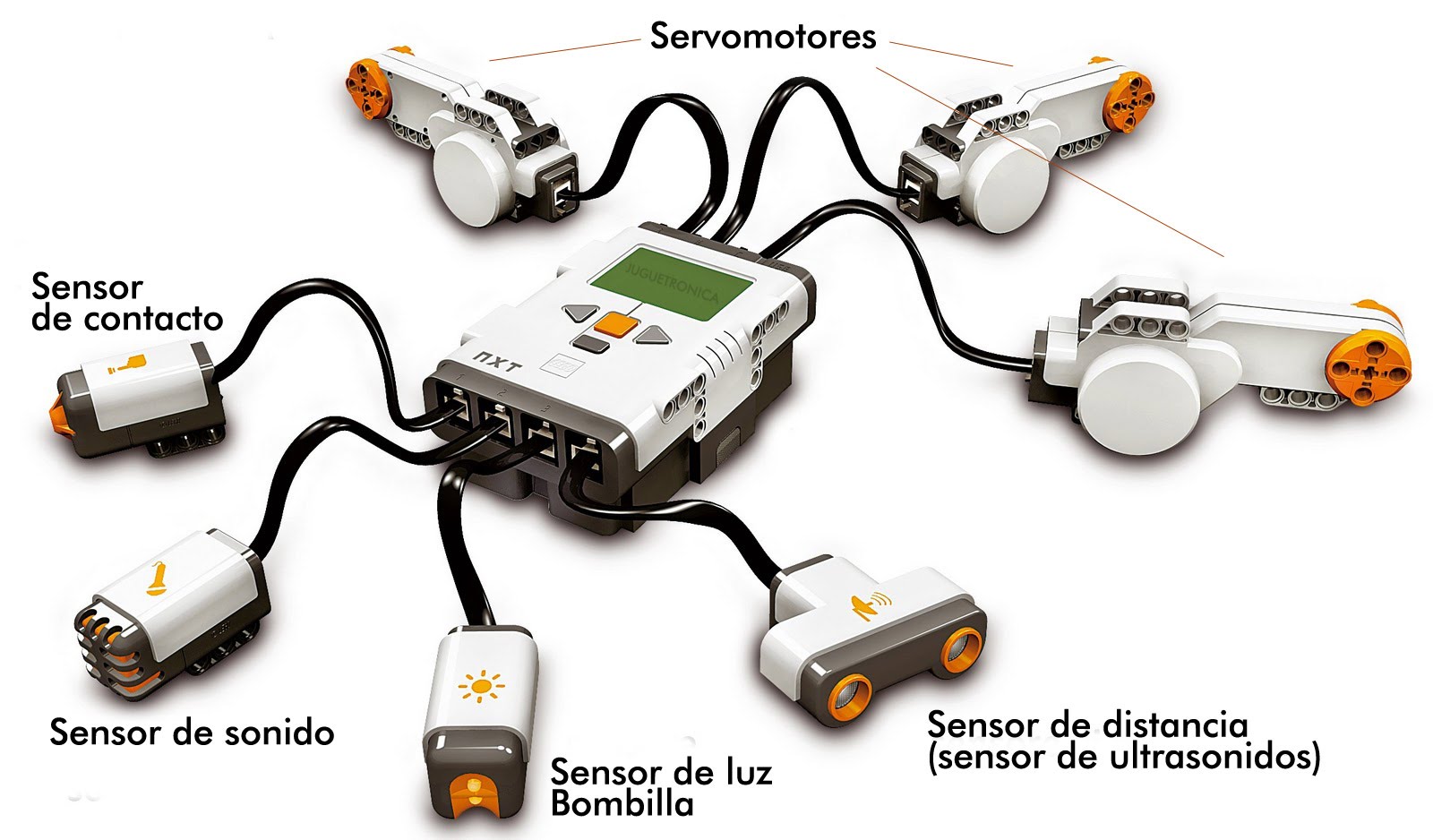 Servomotores

Sensor de contacto

JUGUETRONICA

NXT

1 2 3 4

Sensor de sonido

Sensor de luz
Bombilla

Sensor de distancia
(sensor de ultrasonidos)