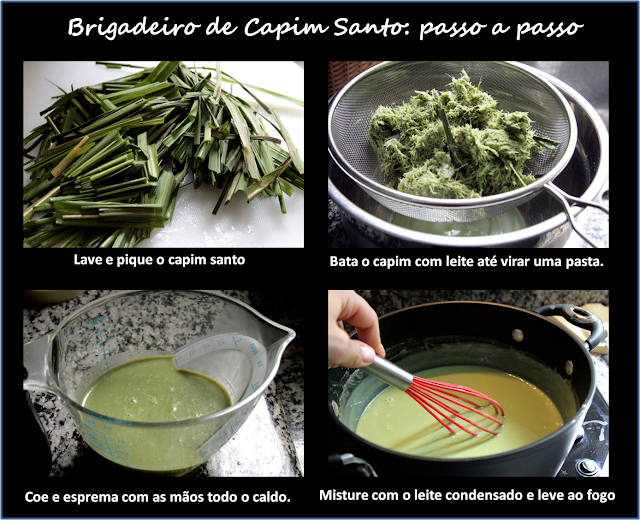 Brigadeiro de Capim Santo: passo a passo

Lave e pique o capim santo

Bata o capim com leite até virar uma pasta.

Coe e esprema com as mãos todo o caldo.

Misture com o leite condensado e leve ao fogo