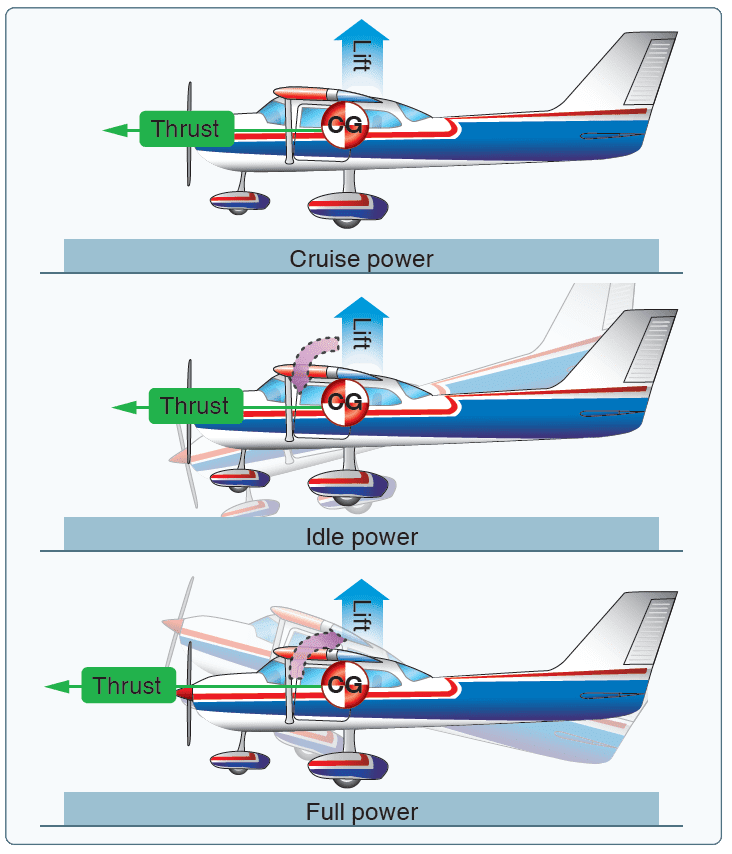 Lift
Thrust
CG
Cruise power

Lift
Thrust
CG
Idle power

Lift
Thrust
CG
Full power