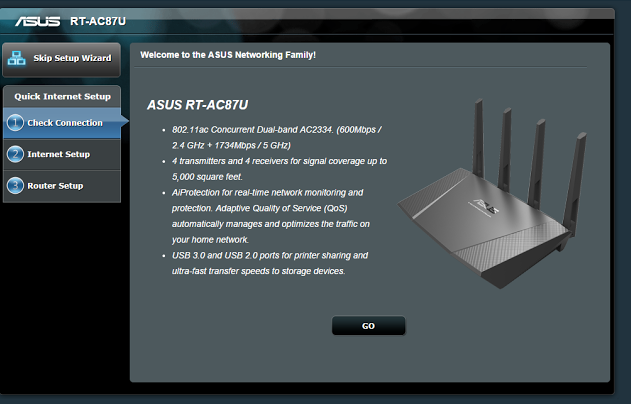 ASUS RT-AC87U

Skip Setup Wizard

Quick Internet Setup

1 Check Connection

2 Internet Setup

3 Router Setup

Welcome to the ASUS Networking Family!

ASUS RT-AC87U

- 802.11ac Concurrent Dual-band AC2334. (600Mbps / 2.4 GHz + 1734Mbps / 5 GHz)
- 4 transmitters and 4 receivers for signal coverage up to 5,000 square feet.
- AiProtection for real-time network monitoring and protection. Adaptive Quality of Service (QoS) automatically manages and optimizes the traffic on your home network.
- USB 3.0 and USB 2.0 ports for printer sharing and ultra-fast transfer speeds to storage devices.

ASUS

GO