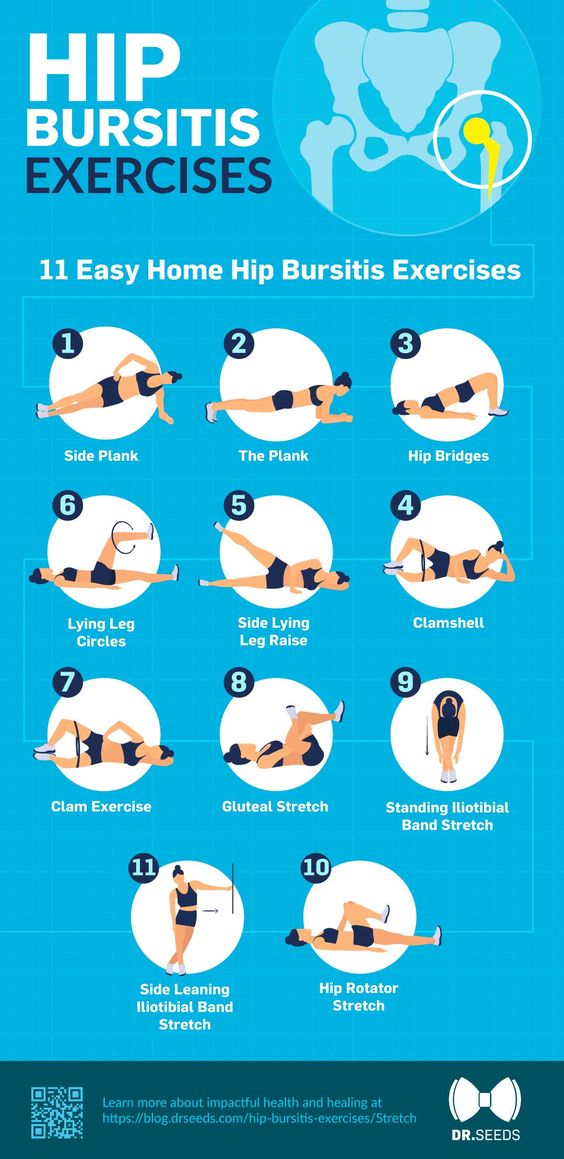 HIP BURSITIS EXERCISES

11 Easy Home Hip Bursitis Exercises

1
Side Plank

2
The Plank

3
Hip Bridges

6
Lying Leg Circles

5
Side Lying Leg Raise

4
Clamshell

7
Clam Exercise

8
Gluteal Stretch

9
Standing Iliotibial Band Stretch

11
Side Leaning Iliotibial Band Stretch

10
Hip Rotator Stretch

Learn more about impactful health and healing at https://blog.drseeds.com/hip-bursitis-exercises/Stretch

DR.SEEDS